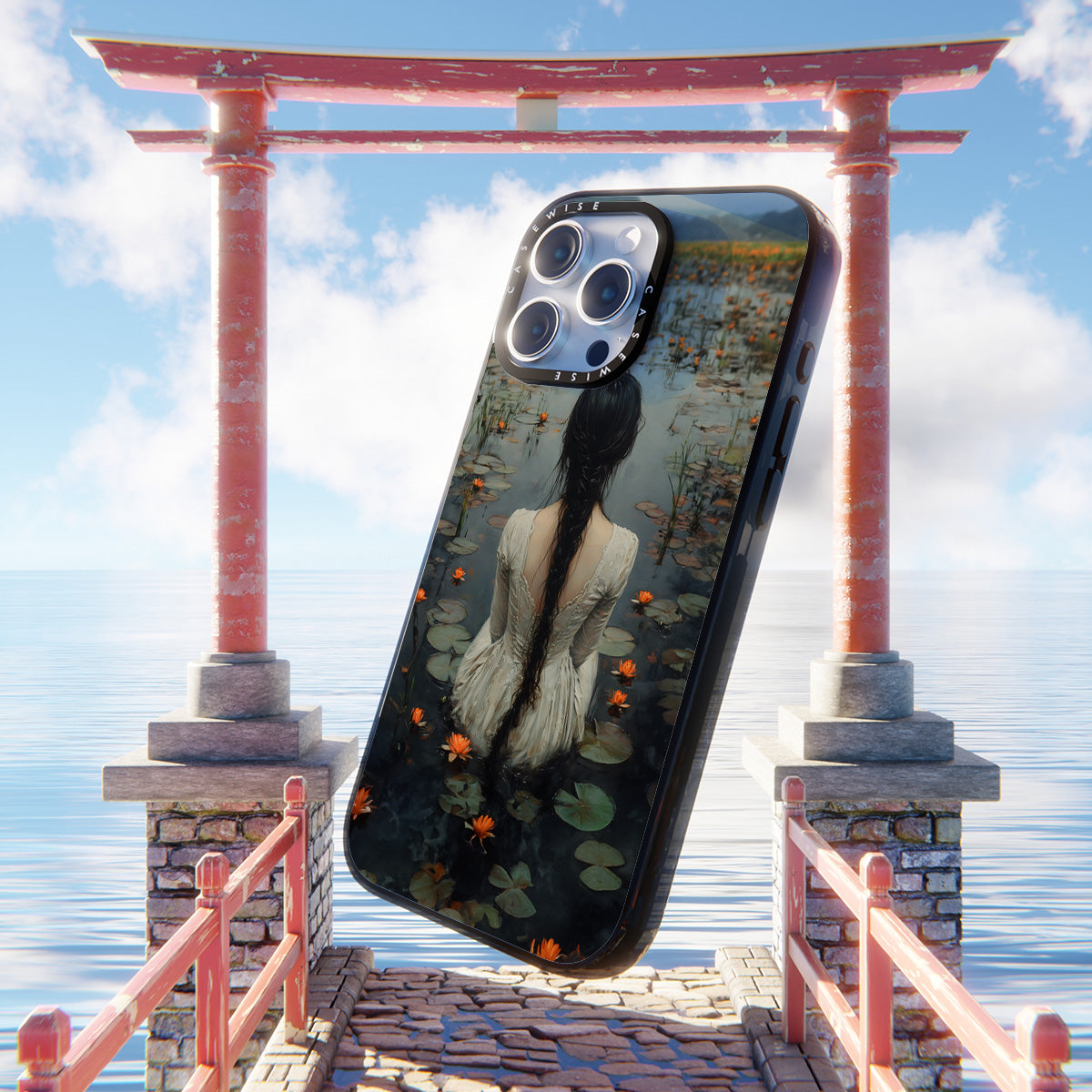 CASEWISE CASEWISE