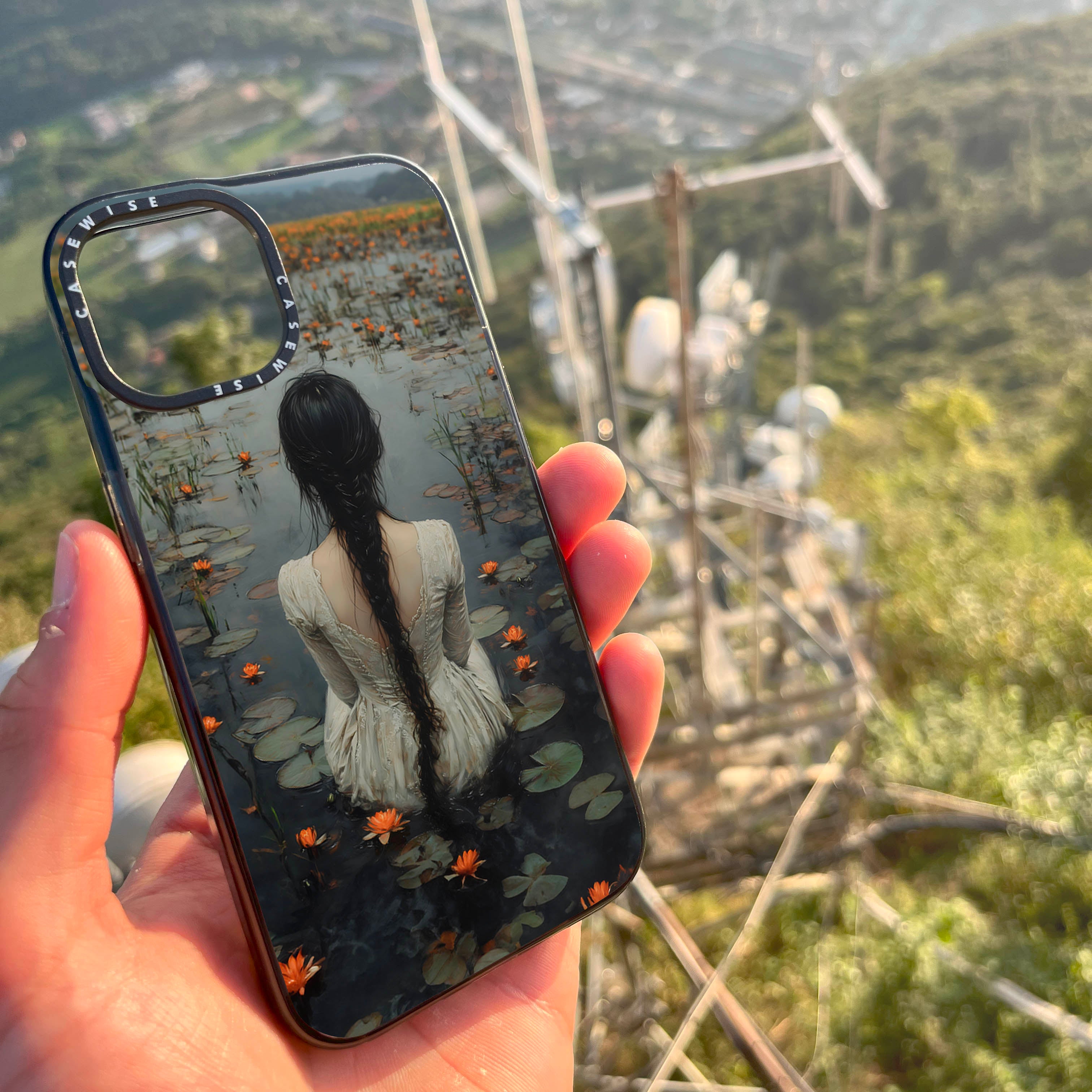 CASEWISE CASEWISE