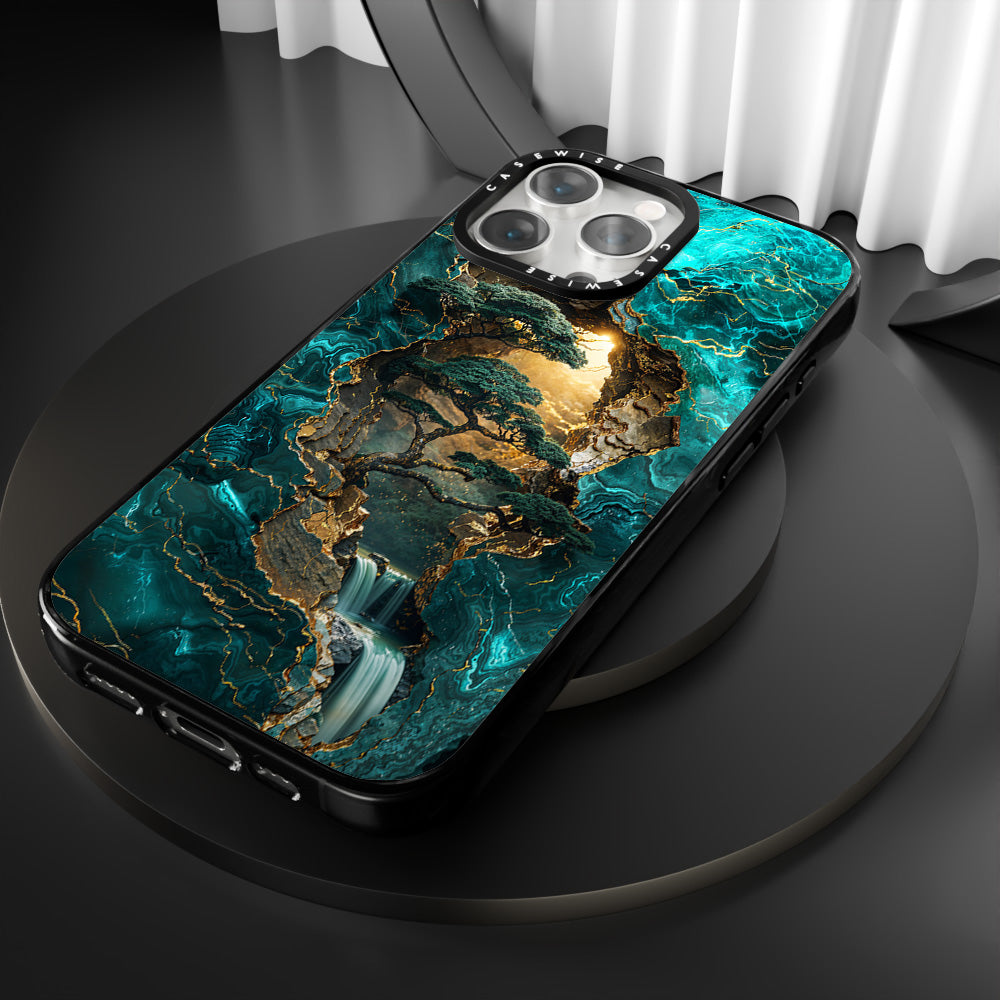 CASEWISE
CASEWISE