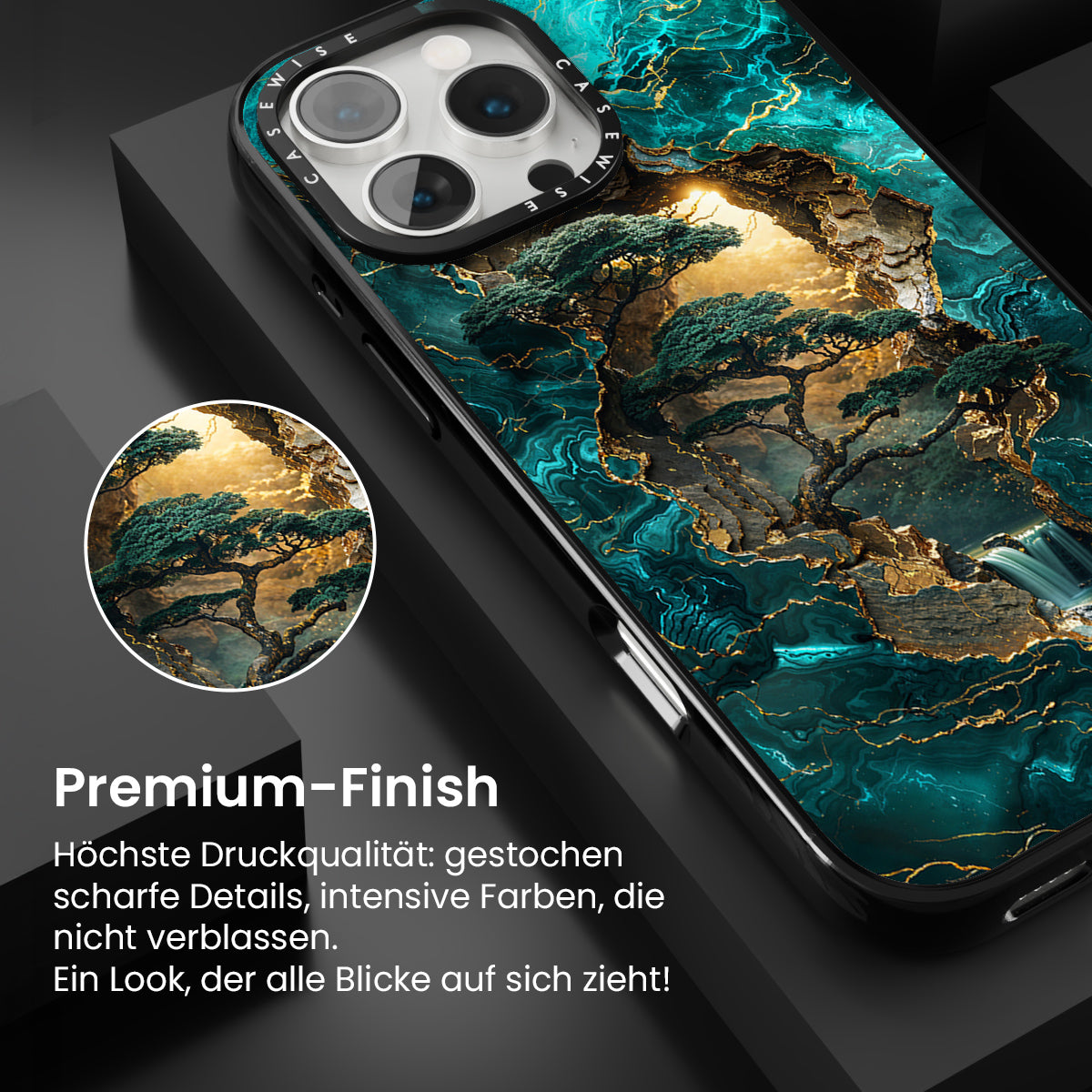 CASEWISE CASEWISE

Premium-Finish

Höchste Druckqualität: gestochen scharfe Details, intensive Farben, die nicht verblassen.
Ein Look, der alle Blicke auf sich zieht!