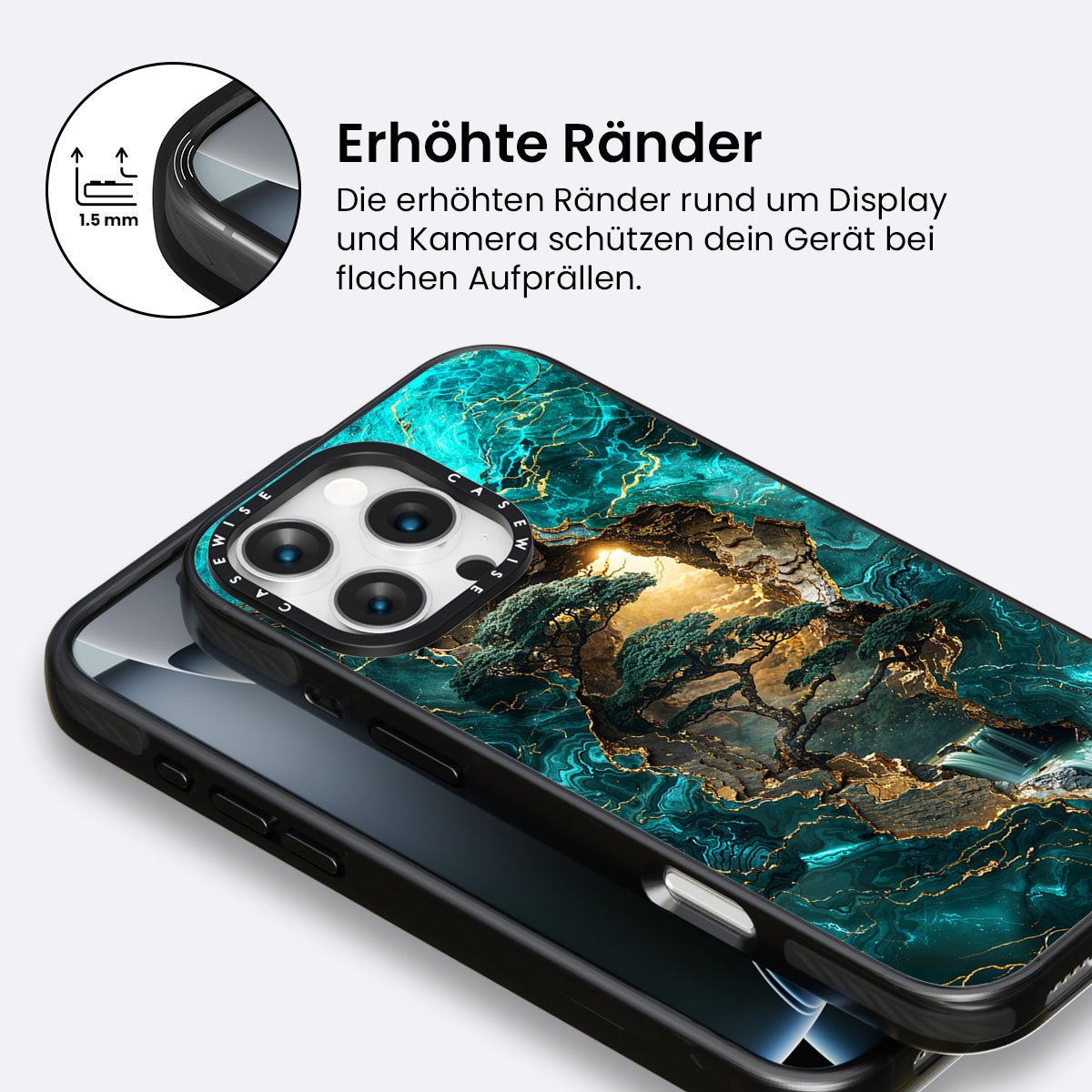 1.5 mm

Erhöhte Ränder

Die erhöhten Ränder rund um Display und Kamera schützen dein Gerät bei flachen Aufprällen.

CASEWISE CASEWISE