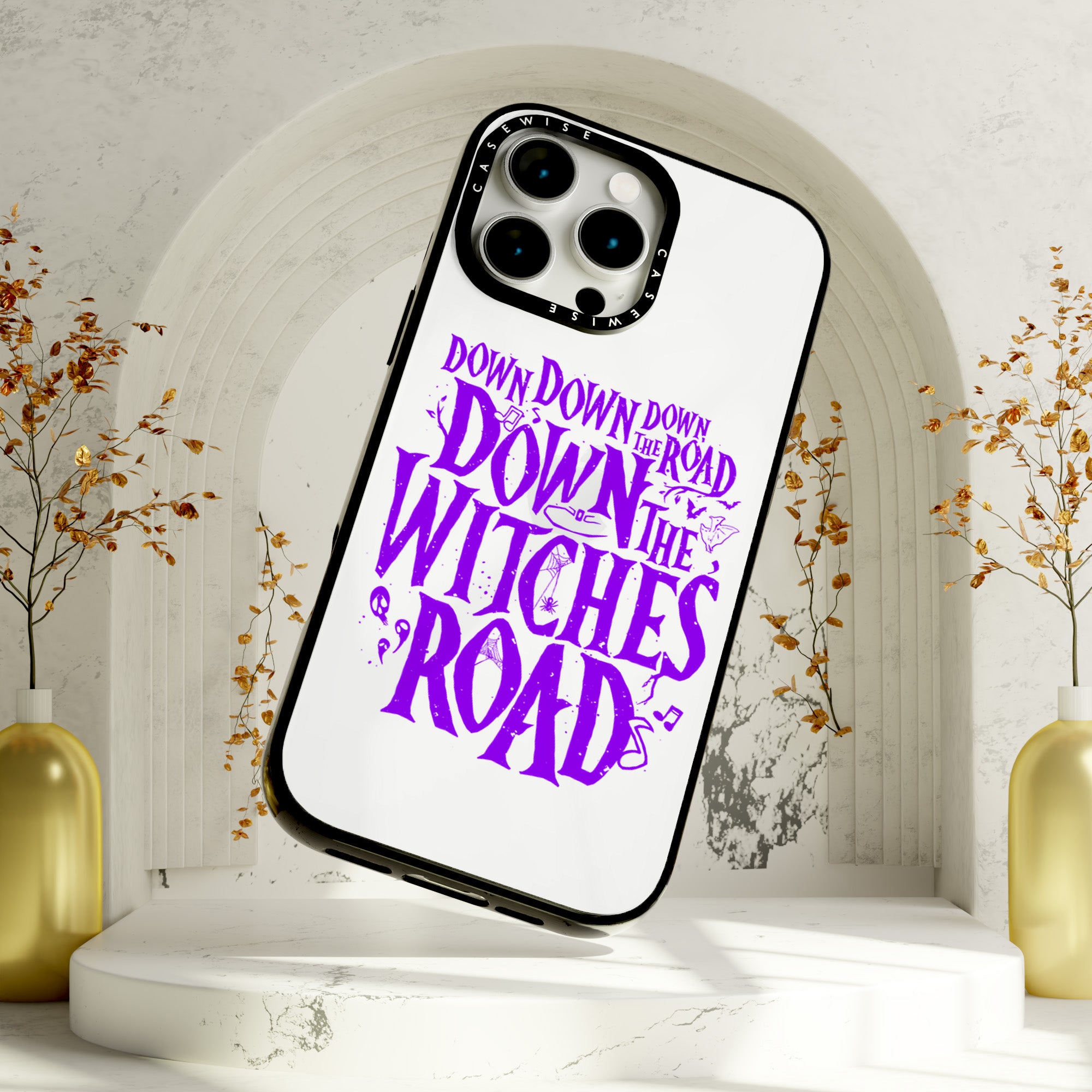 CASEWISE CASEWISE

DOWN DOWN DOWN
THE ROAD
DOWN THE
WITCHES'
ROAD