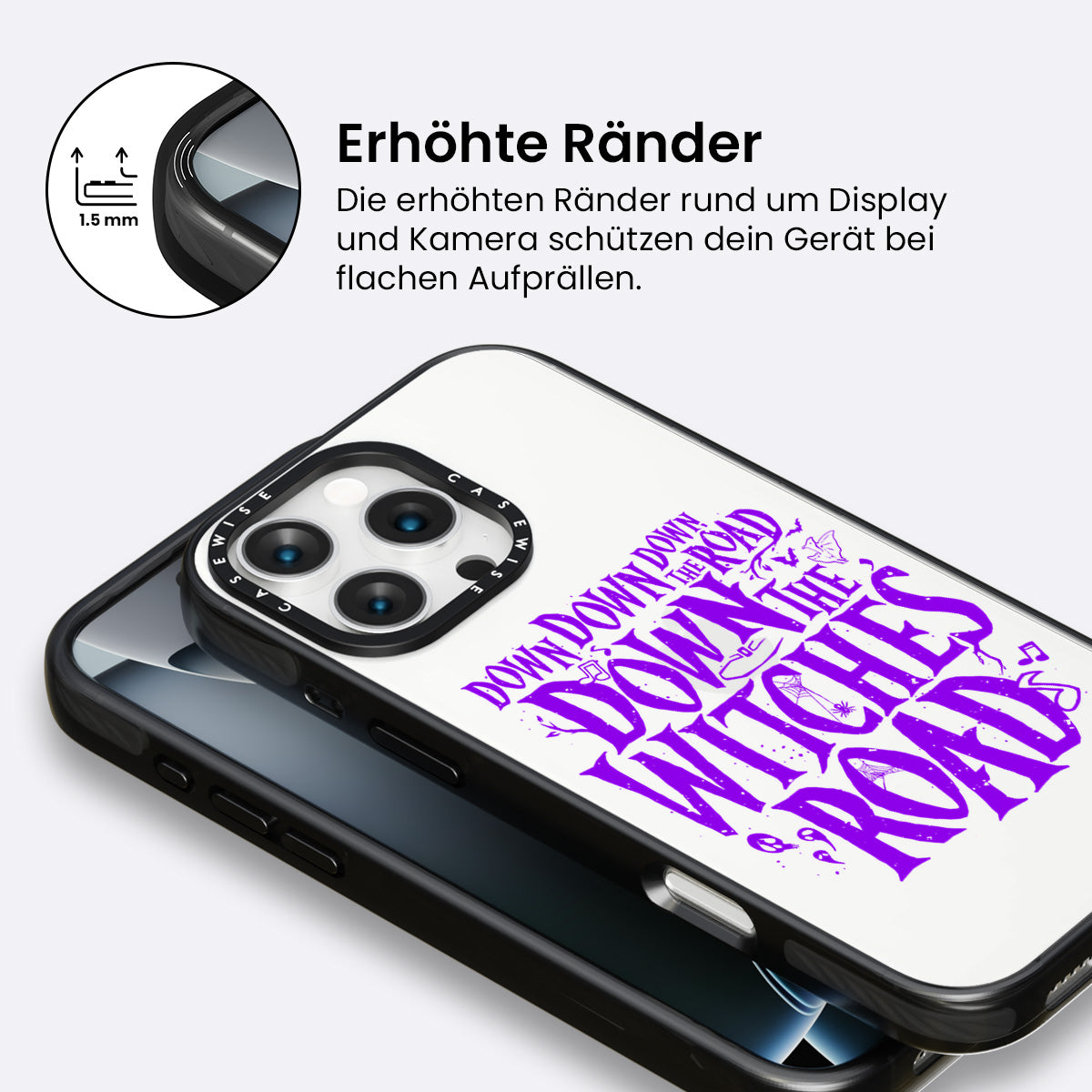 1.5 mm

Erhöhte Ränder

Die erhöhten Ränder rund um Display und Kamera schützen dein Gerät bei flachen Aufprällen.

CASEWISE CASEWISE

DOWN DOWN DOWN THE ROAD DOWN THE WITCHES' ROAD