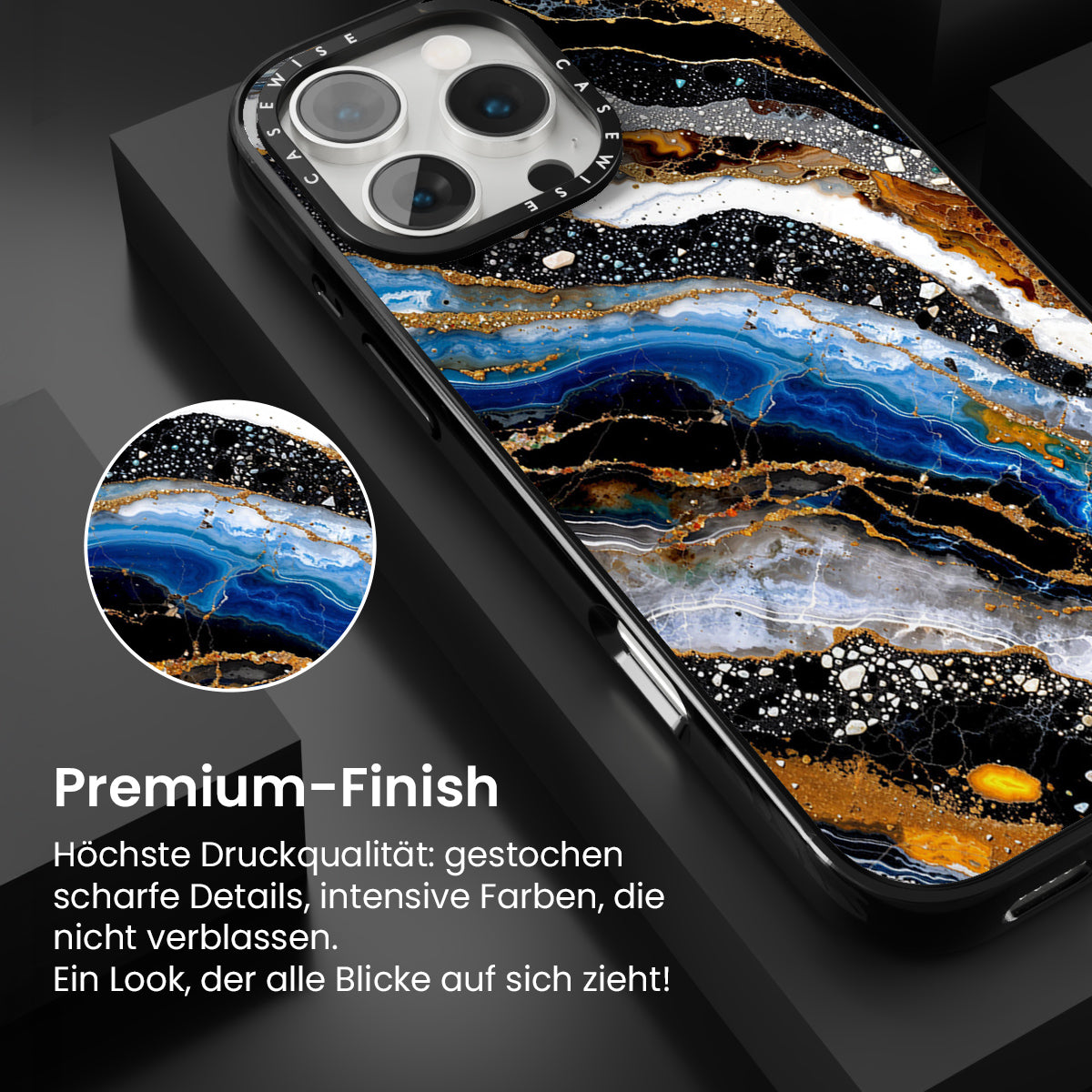 CASEWISE CASEWISE

Premium-Finish

Höchste Druckqualität: gestochen scharfe Details, intensive Farben, die nicht verblassen.
Ein Look, der alle Blicke auf sich zieht!