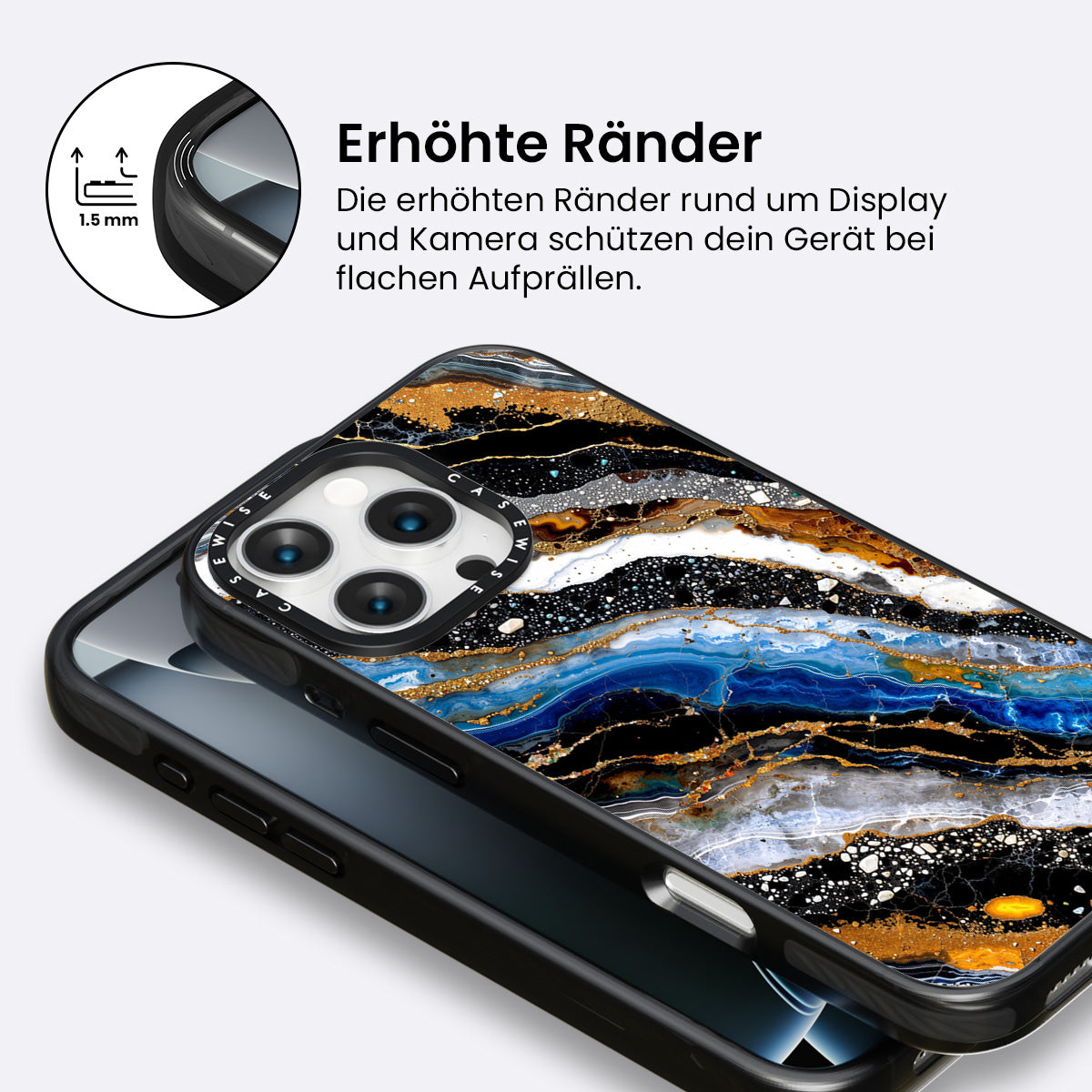 1.5 mm

Erhöhte Ränder

Die erhöhten Ränder rund um Display und Kamera schützen dein Gerät bei flachen Aufprällen.

CASEWISE CASEWISE