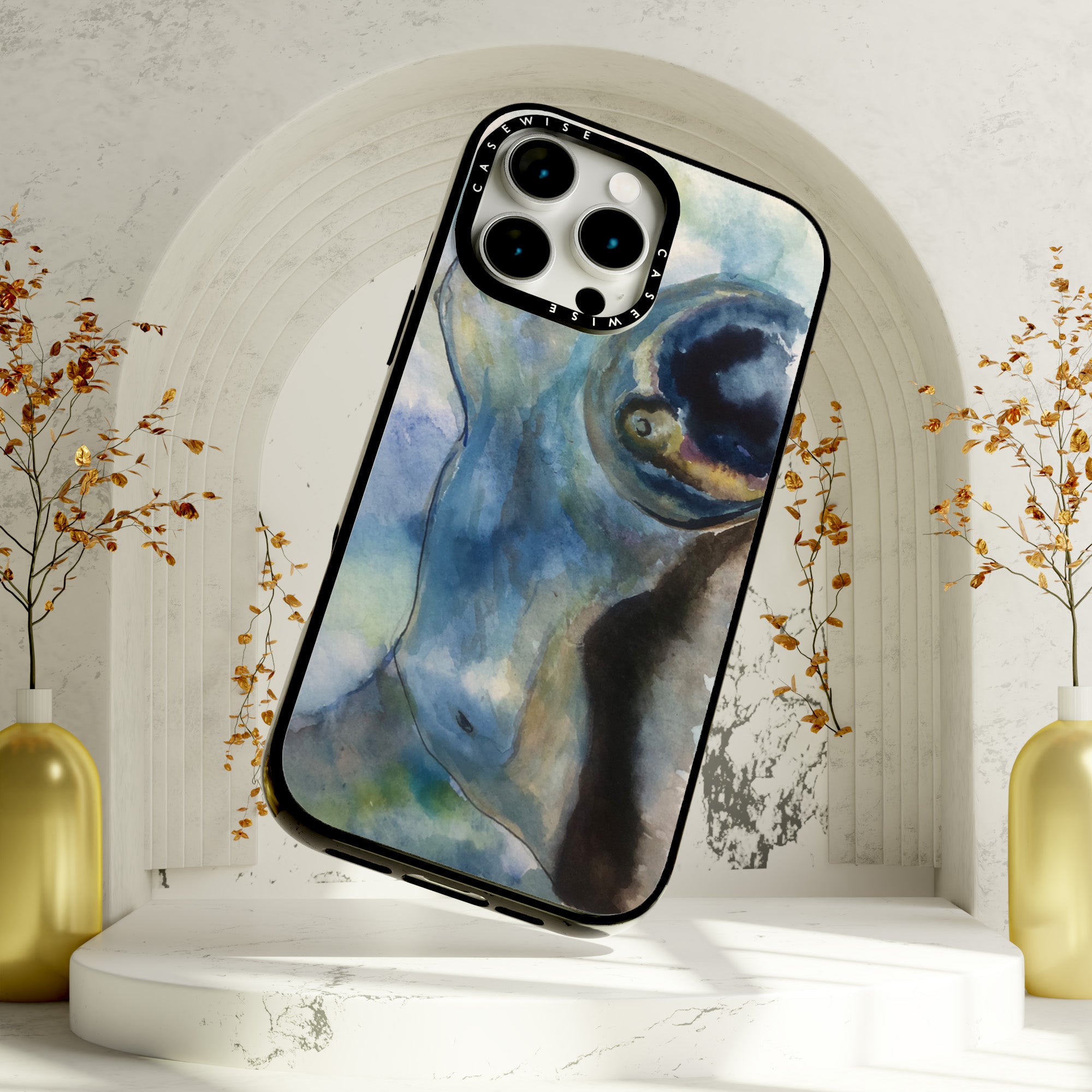 CASEWISE CASEWISE