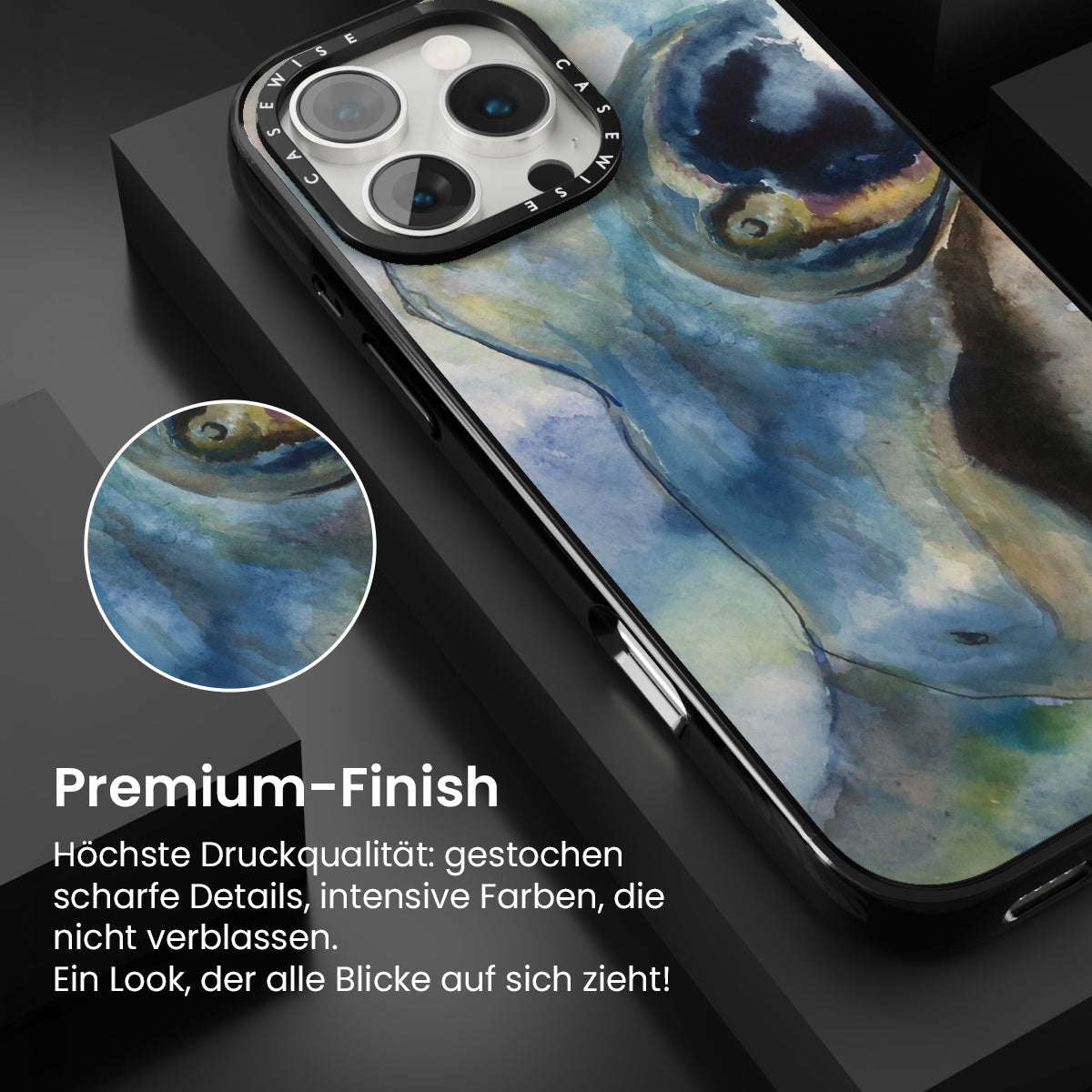 CASEWISE CASEWISE

Premium-Finish

Höchste Druckqualität: gestochen scharfe Details, intensive Farben, die nicht verblassen.
Ein Look, der alle Blicke auf sich zieht!