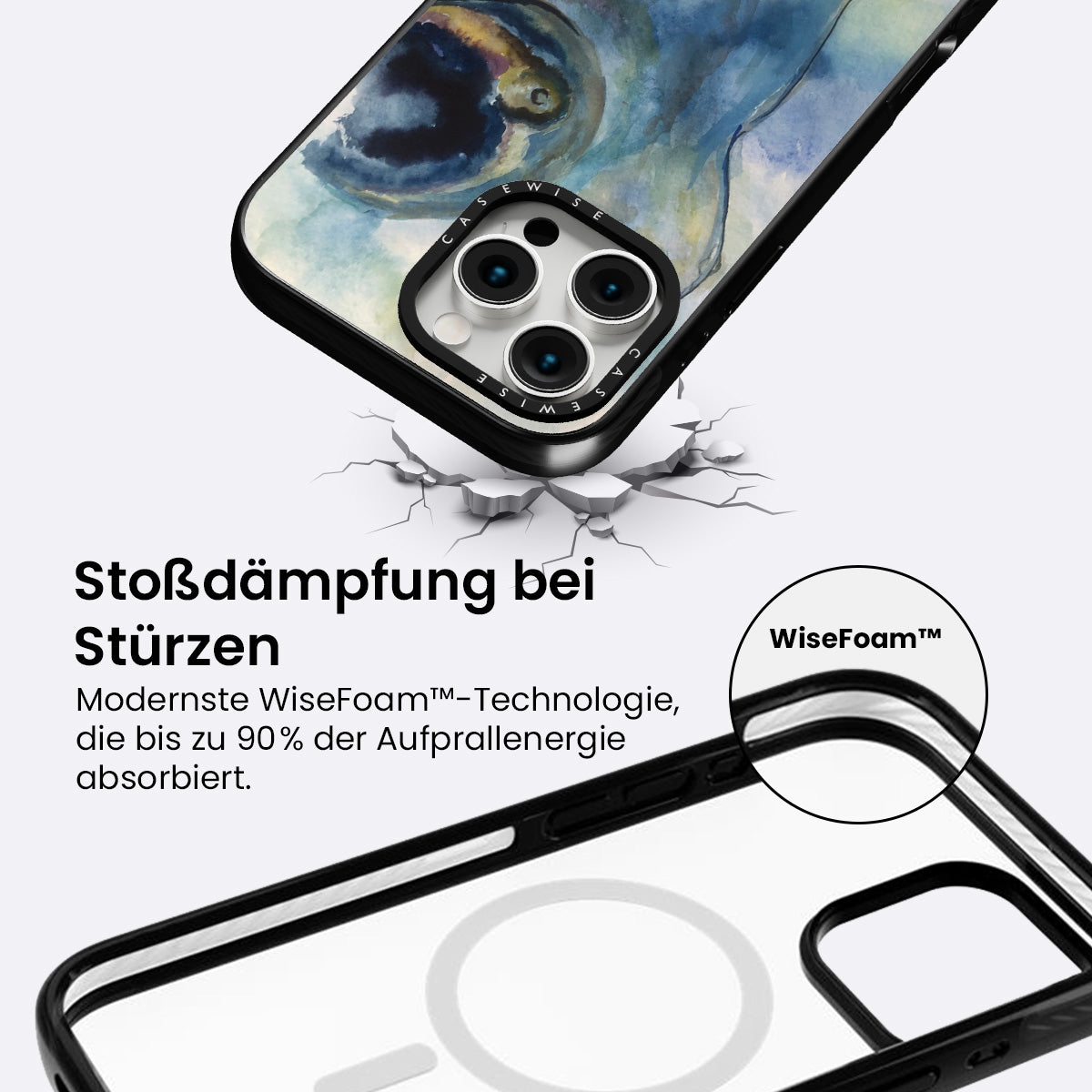 CASEWISE

CASEWISE

Stoßdämpfung bei Stürzen

Modernste WiseFoam™-Technologie, die bis zu 90% der Aufprallenergie absorbiert.

WiseFoam™