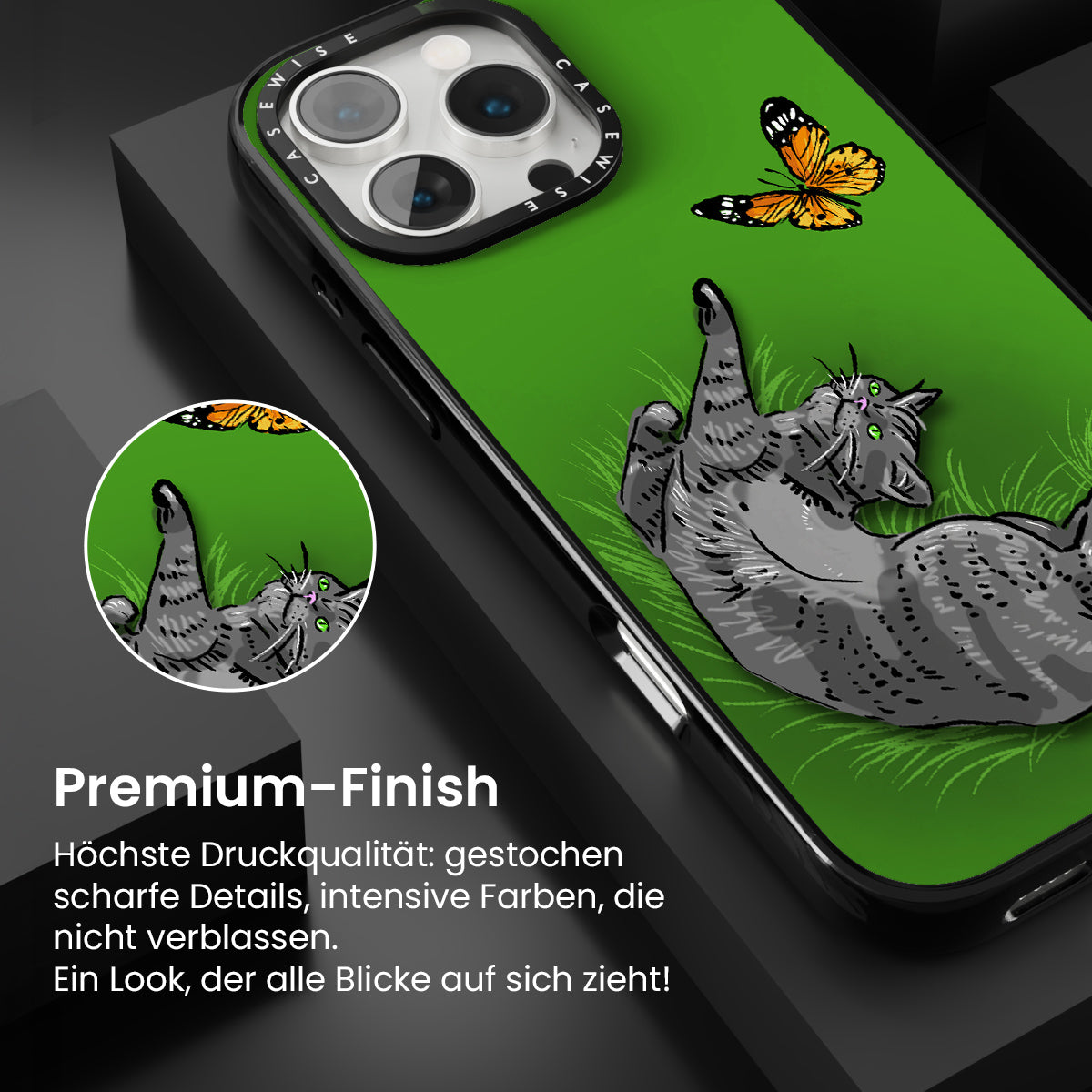 CASEWISE CASEWISE

Premium-Finish

Höchste Druckqualität: gestochen scharfe Details, intensive Farben, die nicht verblassen.
Ein Look, der alle Blicke auf sich zieht!