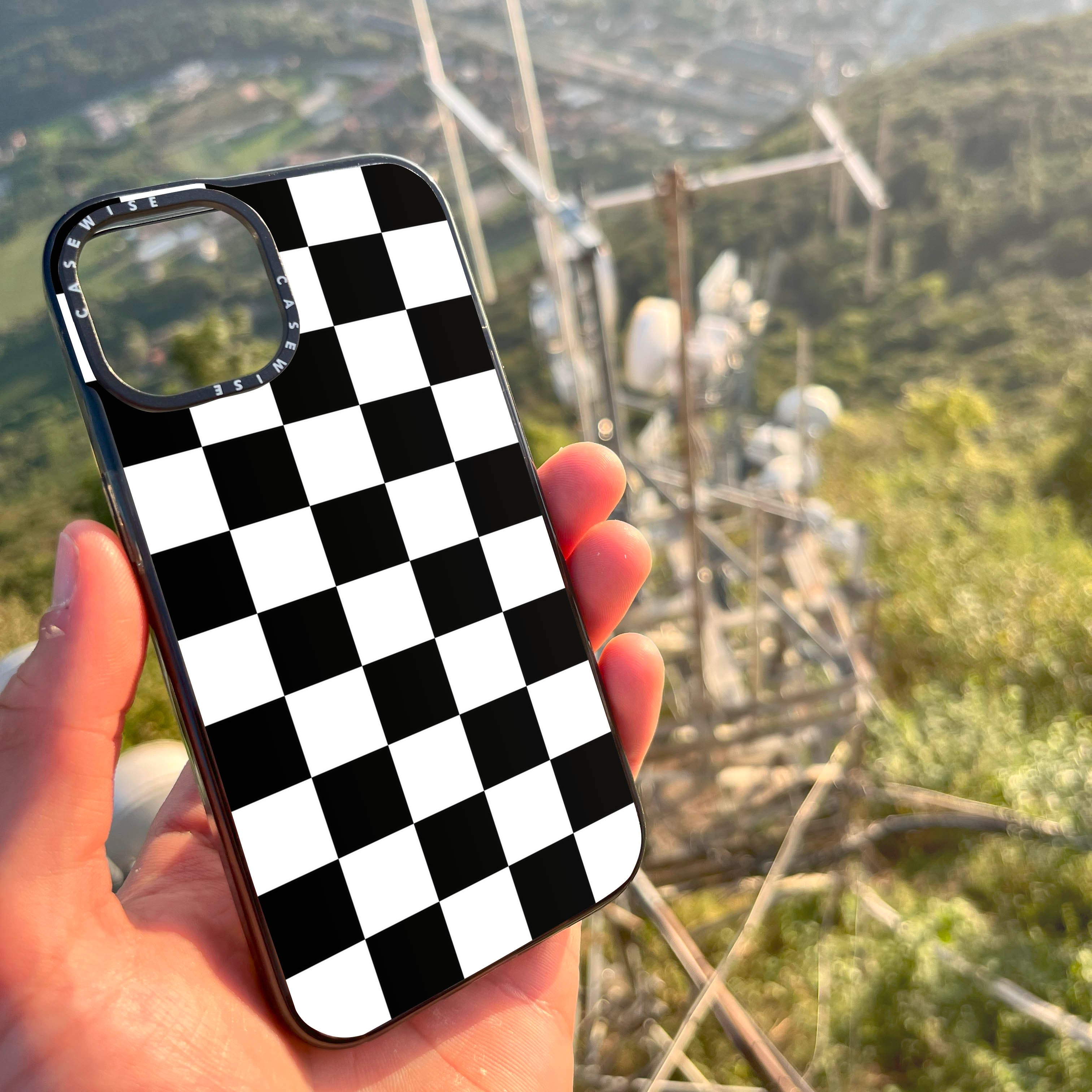 CASEWISE CASEWISE