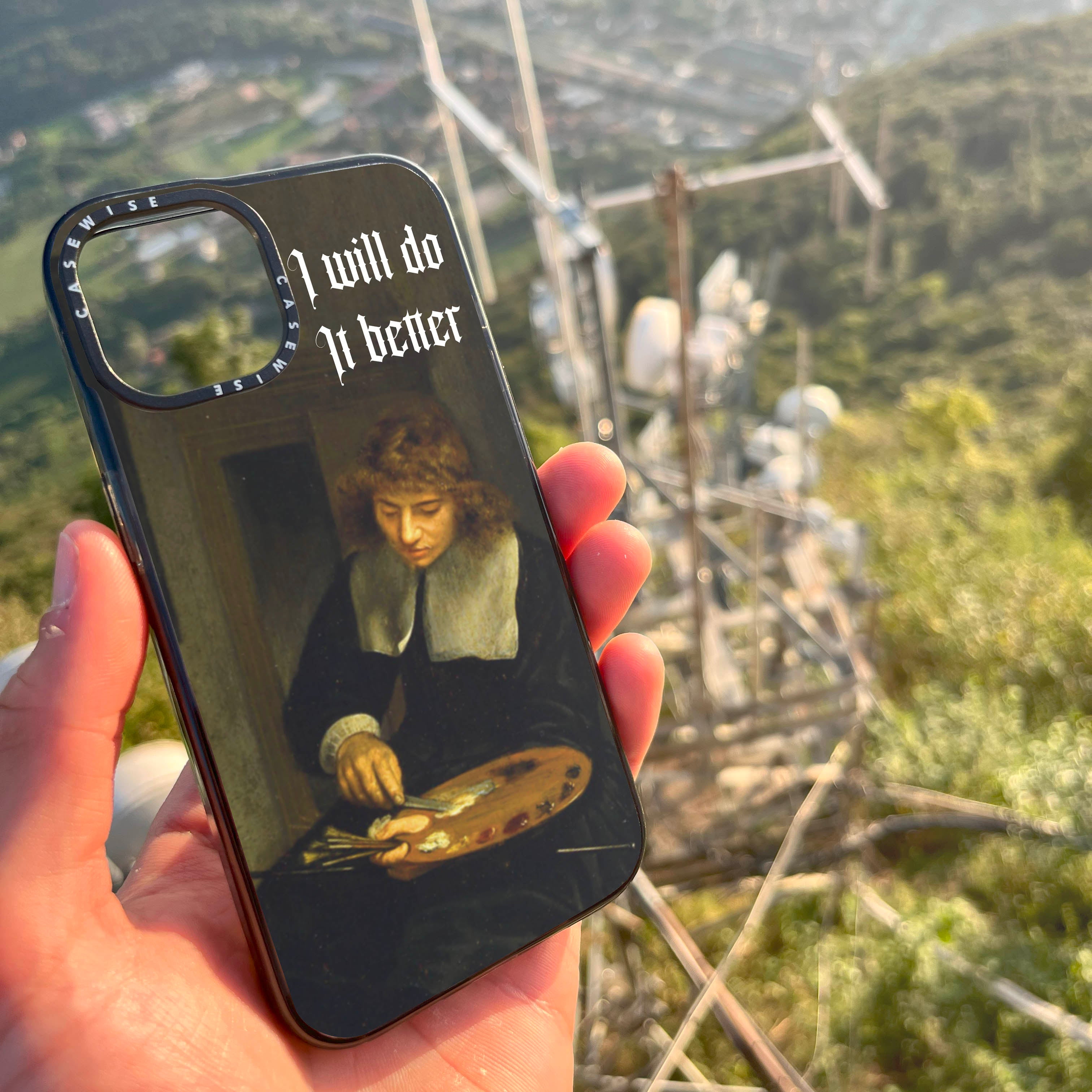 CASEWISE CASEWISE

I will do
It better