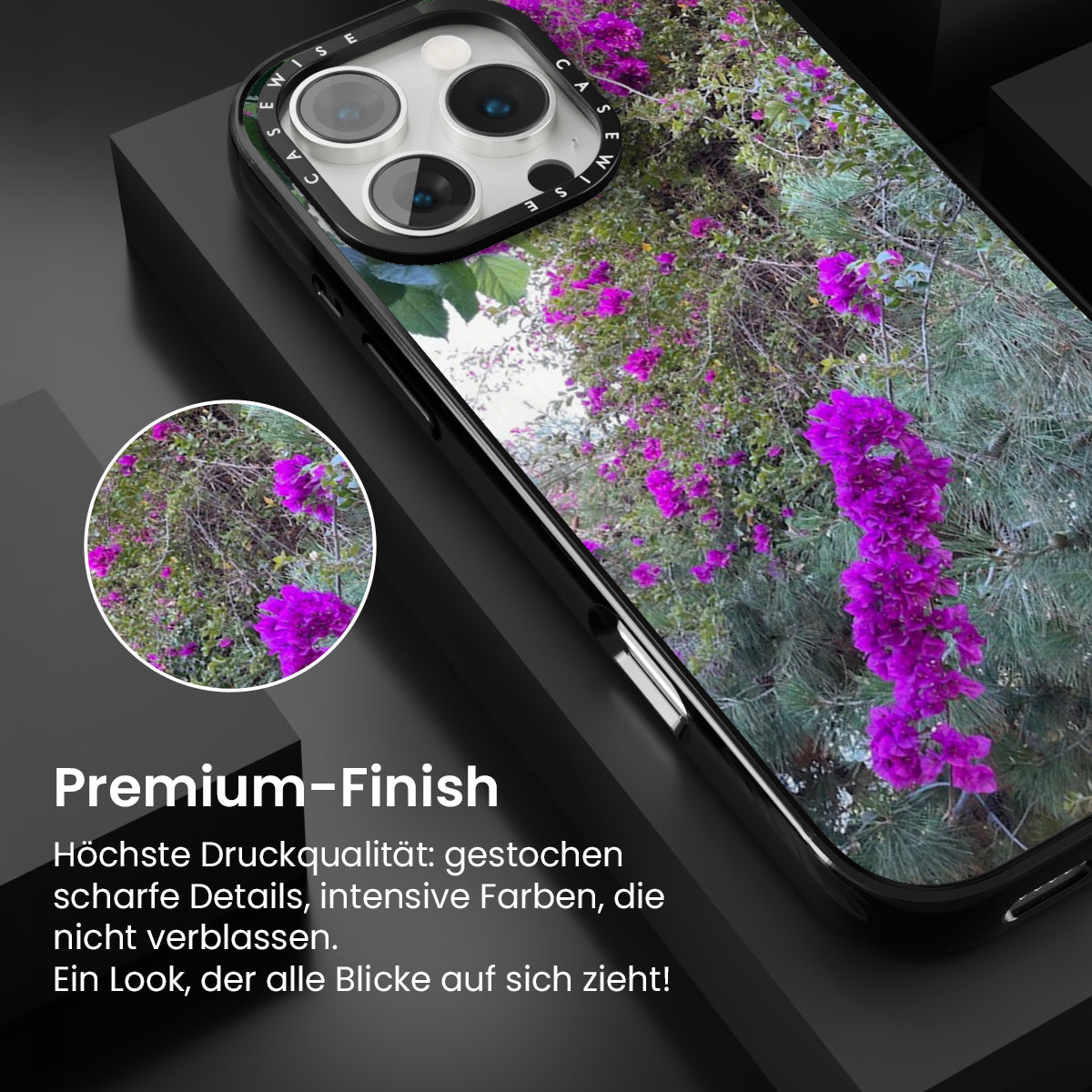 CASEWISE CASEWISE

Premium-Finish

Höchste Druckqualität: gestochen scharfe Details, intensive Farben, die nicht verblassen.
Ein Look, der alle Blicke auf sich zieht!