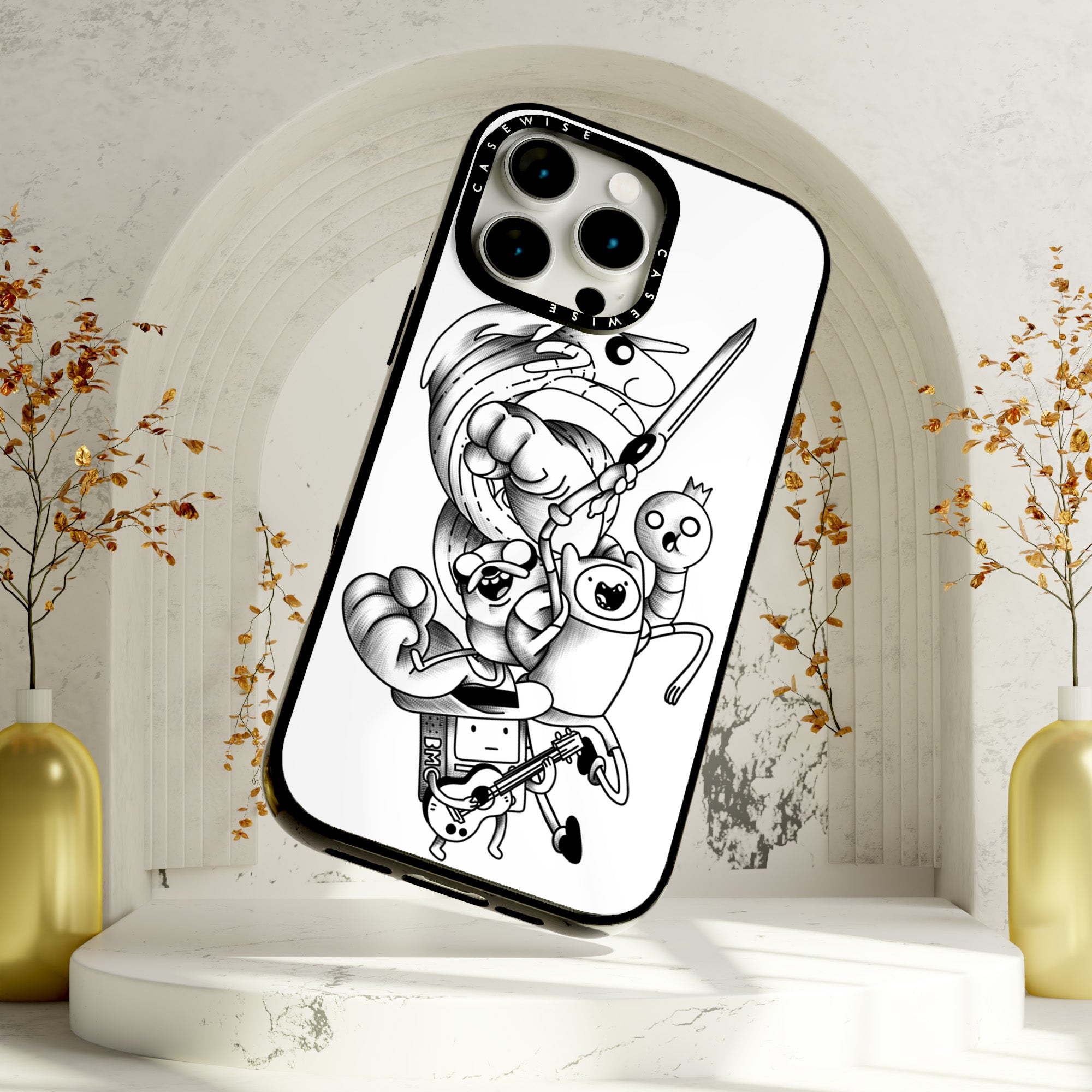 CASEWISE
CASEWISE
BMO