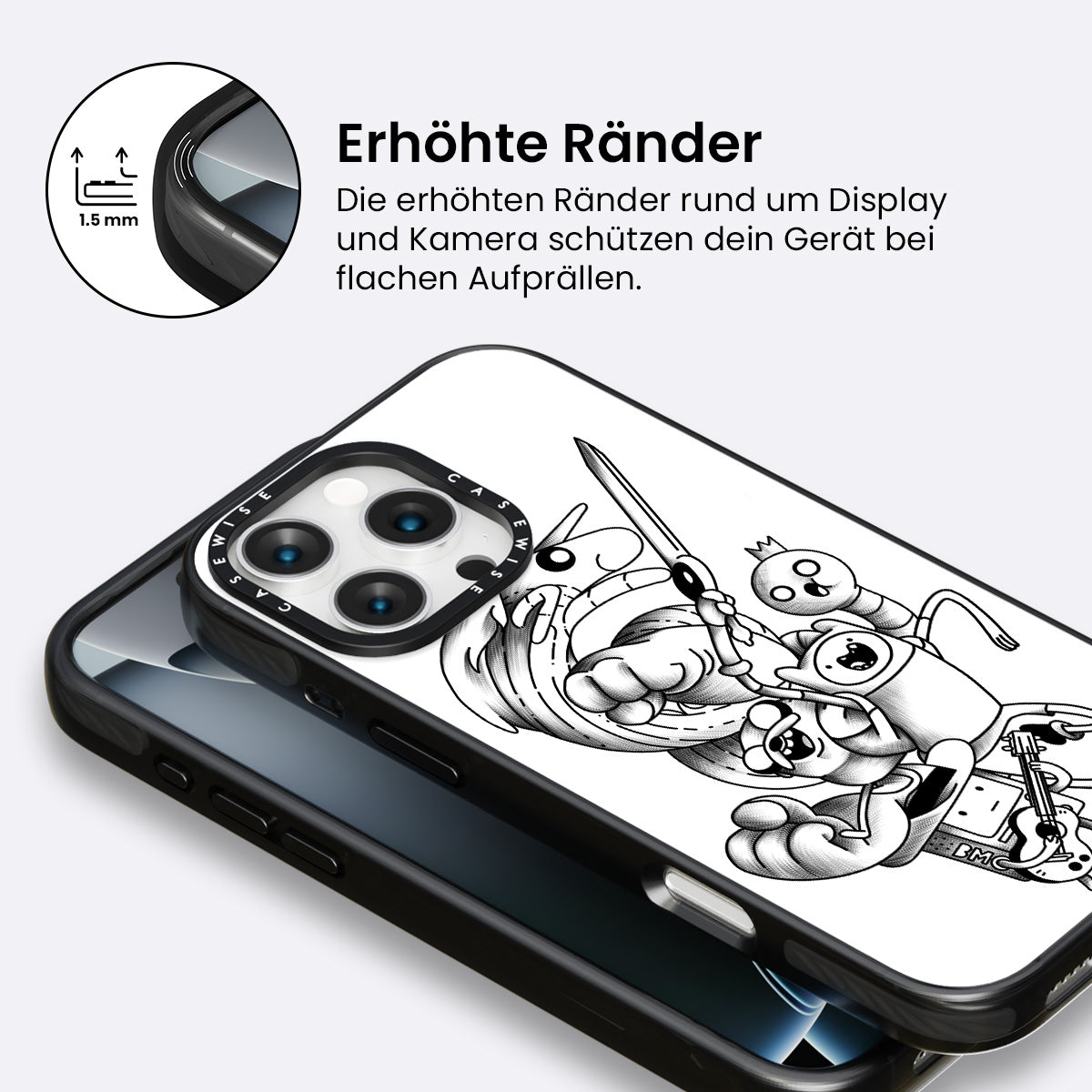 1.5 mm

Erhöhte Ränder

Die erhöhten Ränder rund um Display und Kamera schützen dein Gerät bei flachen Aufprällen.

CASEWISE CASEWISE

BMO