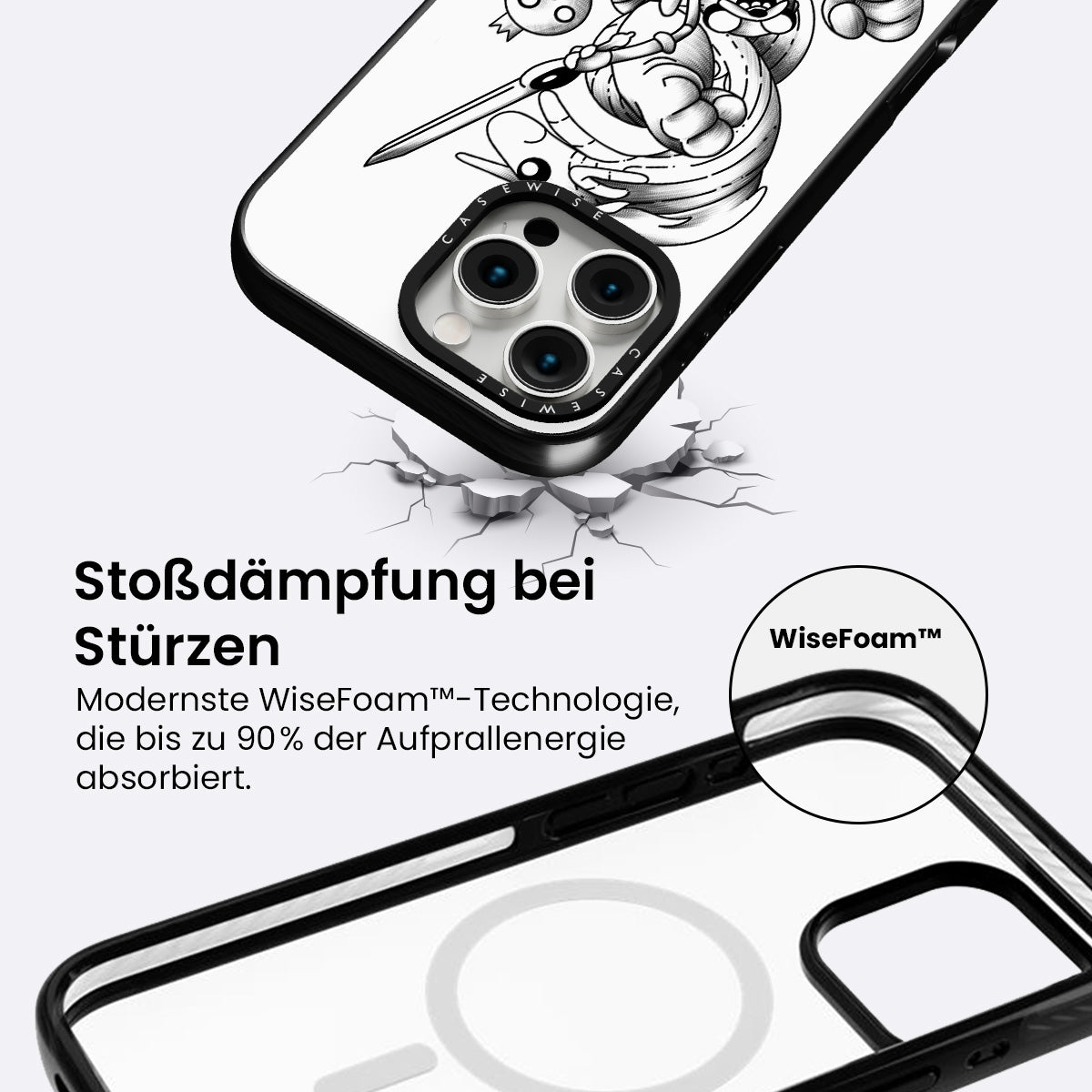 CASEWISE
CASEWISE

Stoßdämpfung bei Stürzen

Modernste WiseFoam™-Technologie, die bis zu 90% der Aufprallenergie absorbiert.

WiseFoam™