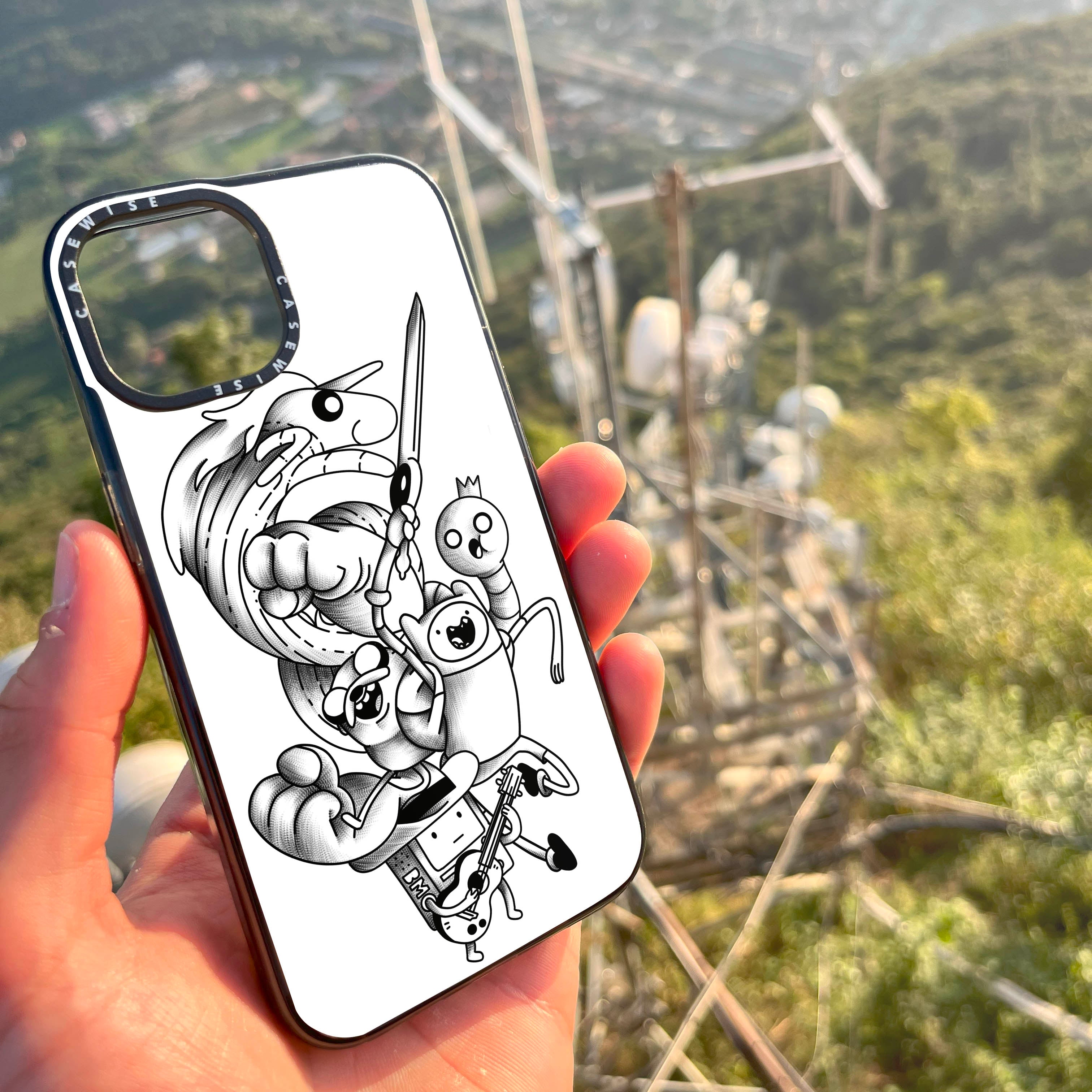 CASEWISE
CASEWISE
BMO