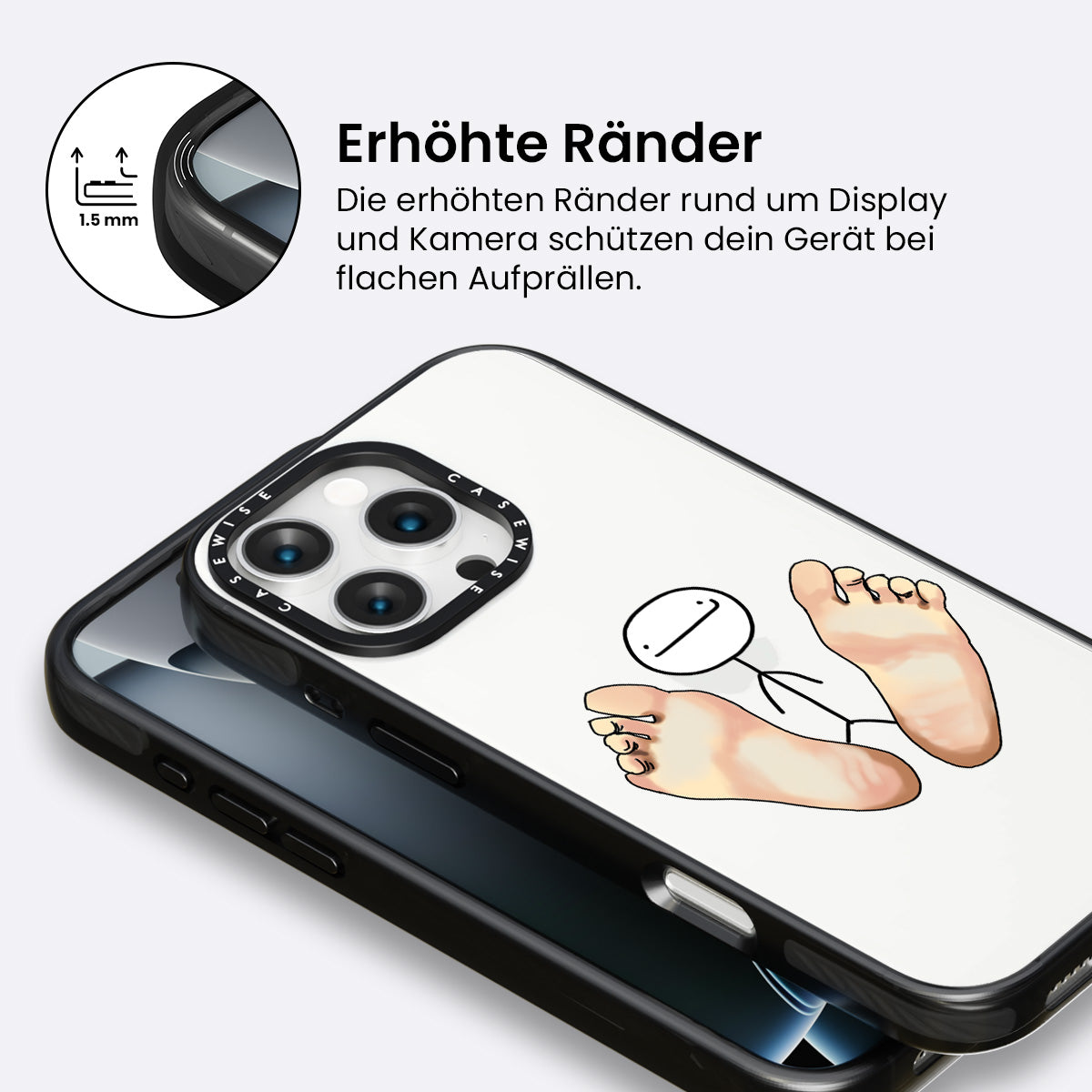 1.5 mm

Erhöhte Ränder

Die erhöhten Ränder rund um Display und Kamera schützen dein Gerät bei flachen Aufprällen.

CASEWISE CASEWISE