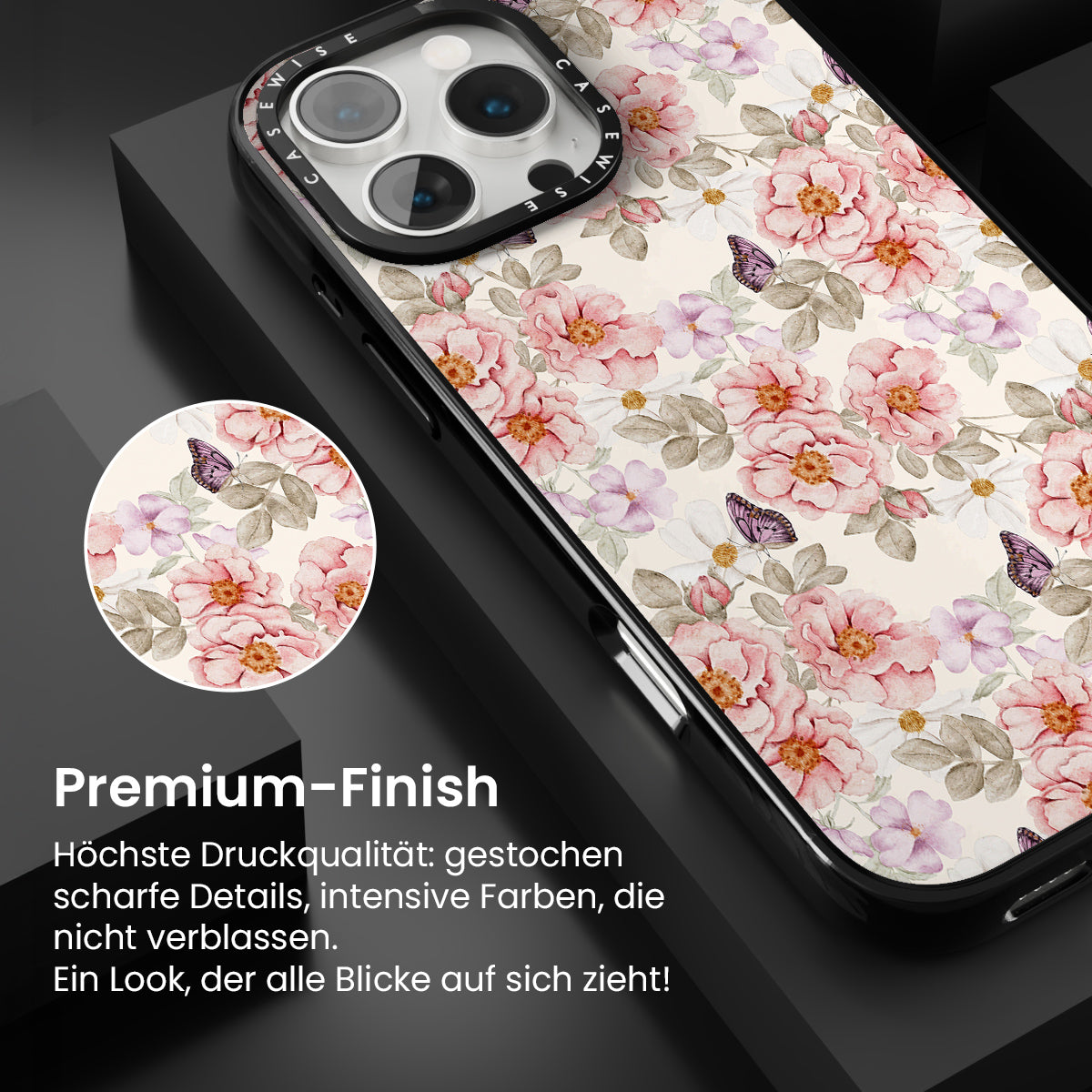 CASEWISE CASEWISE

Premium-Finish

Höchste Druckqualität: gestochen scharfe Details, intensive Farben, die nicht verblassen.
Ein Look, der alle Blicke auf sich zieht!