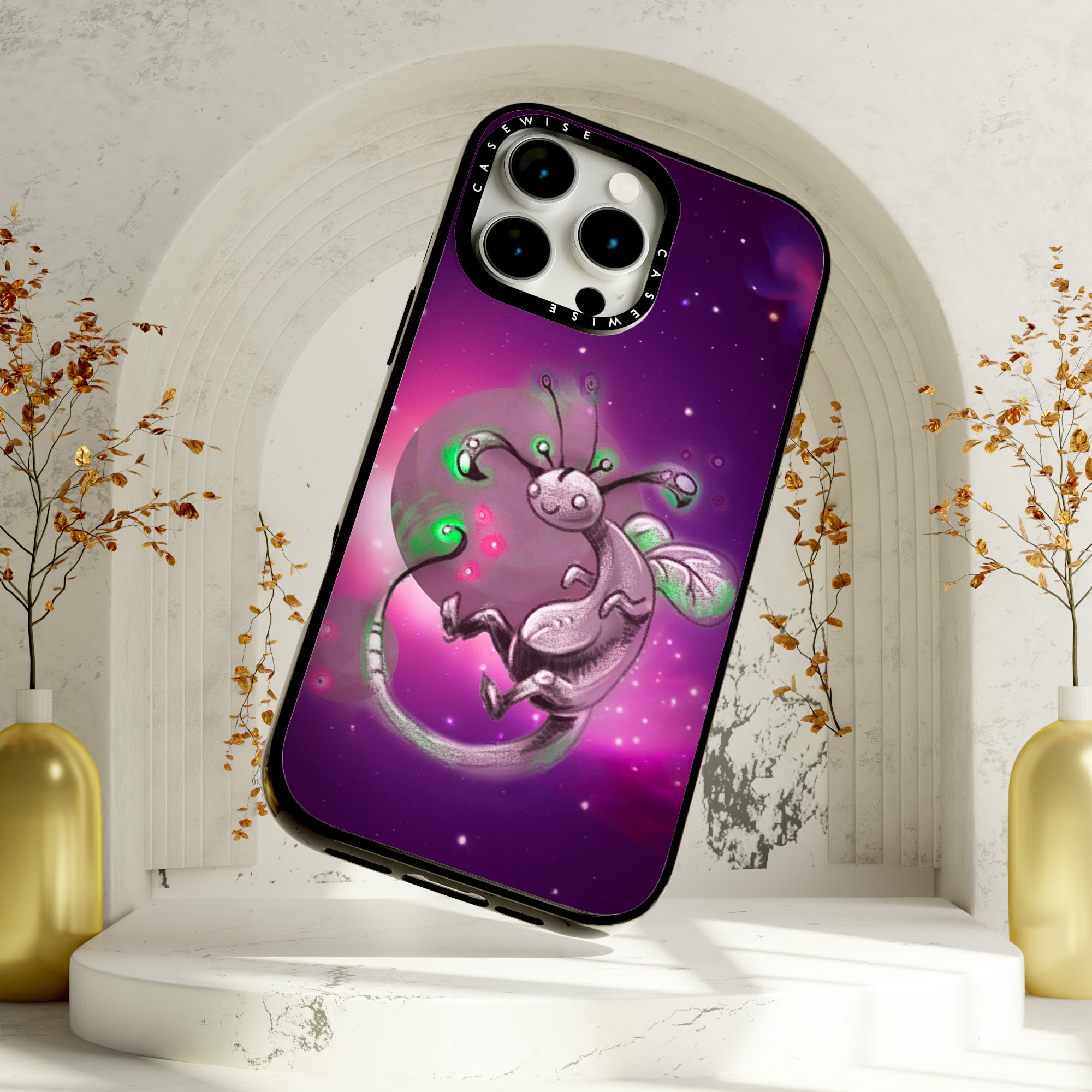 CASEWISE
CASEWISE