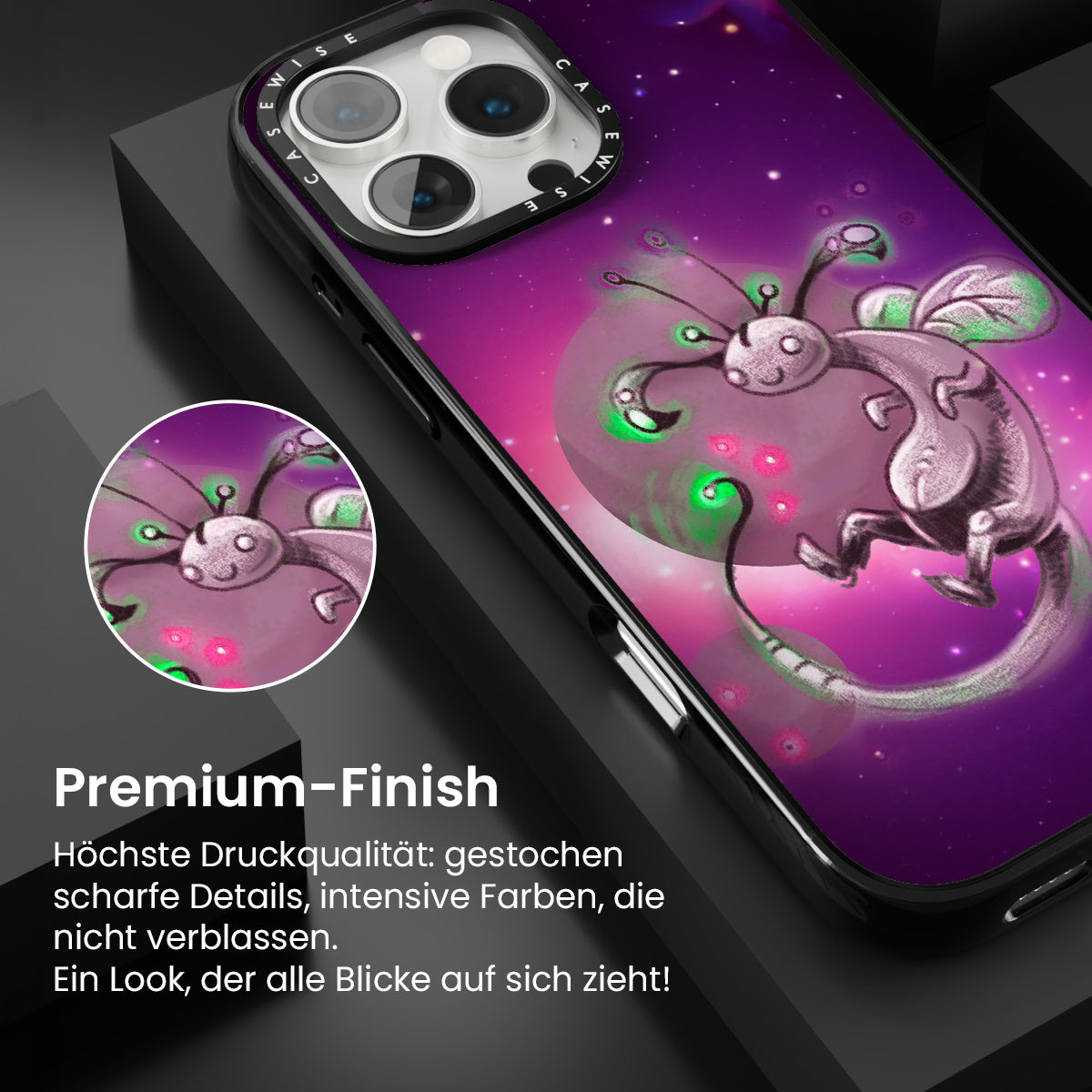 CASEWISE CASEWISE

Premium-Finish

Höchste Druckqualität: gestochen scharfe Details, intensive Farben, die nicht verblassen.
Ein Look, der alle Blicke auf sich zieht!