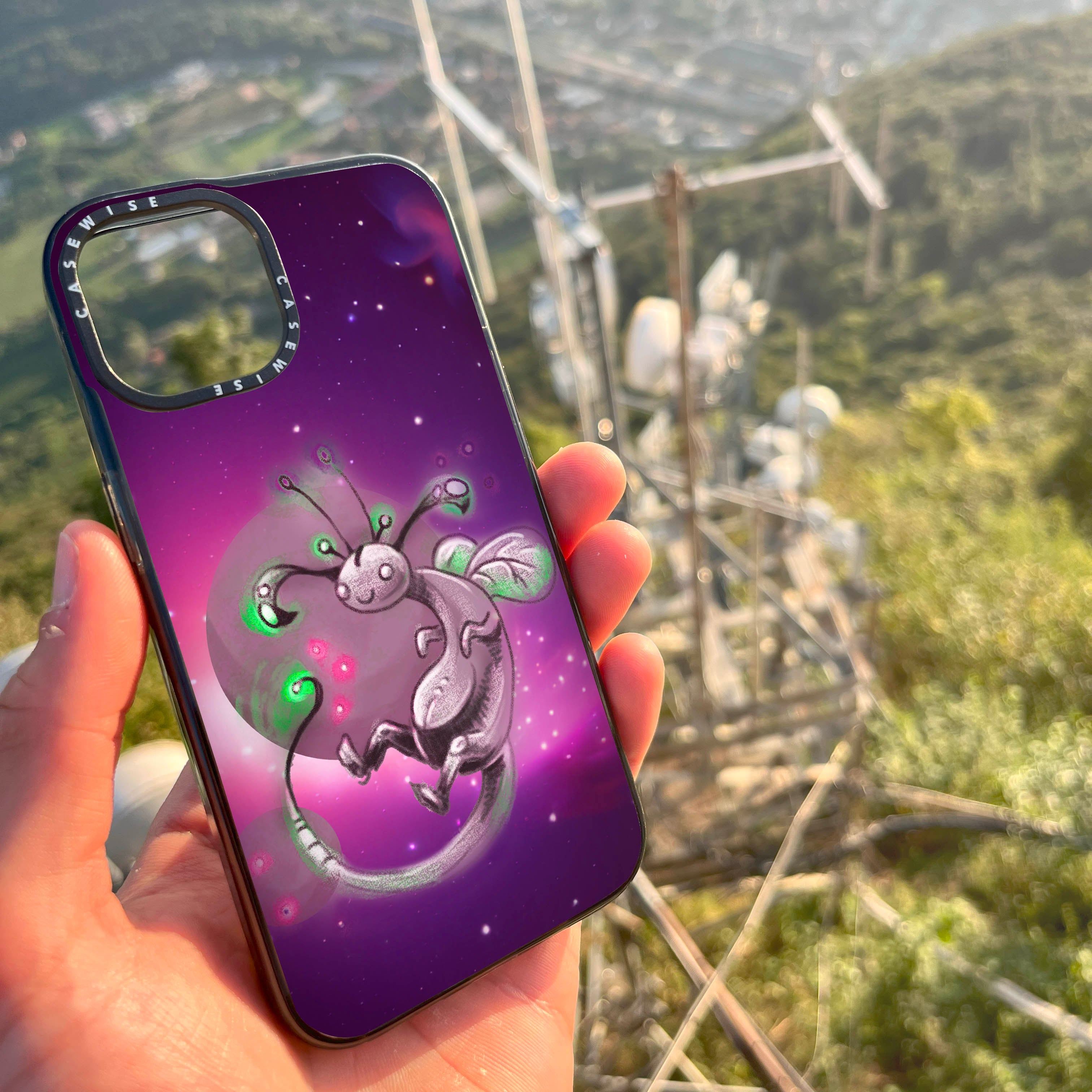 CASEWISE CASEWISE