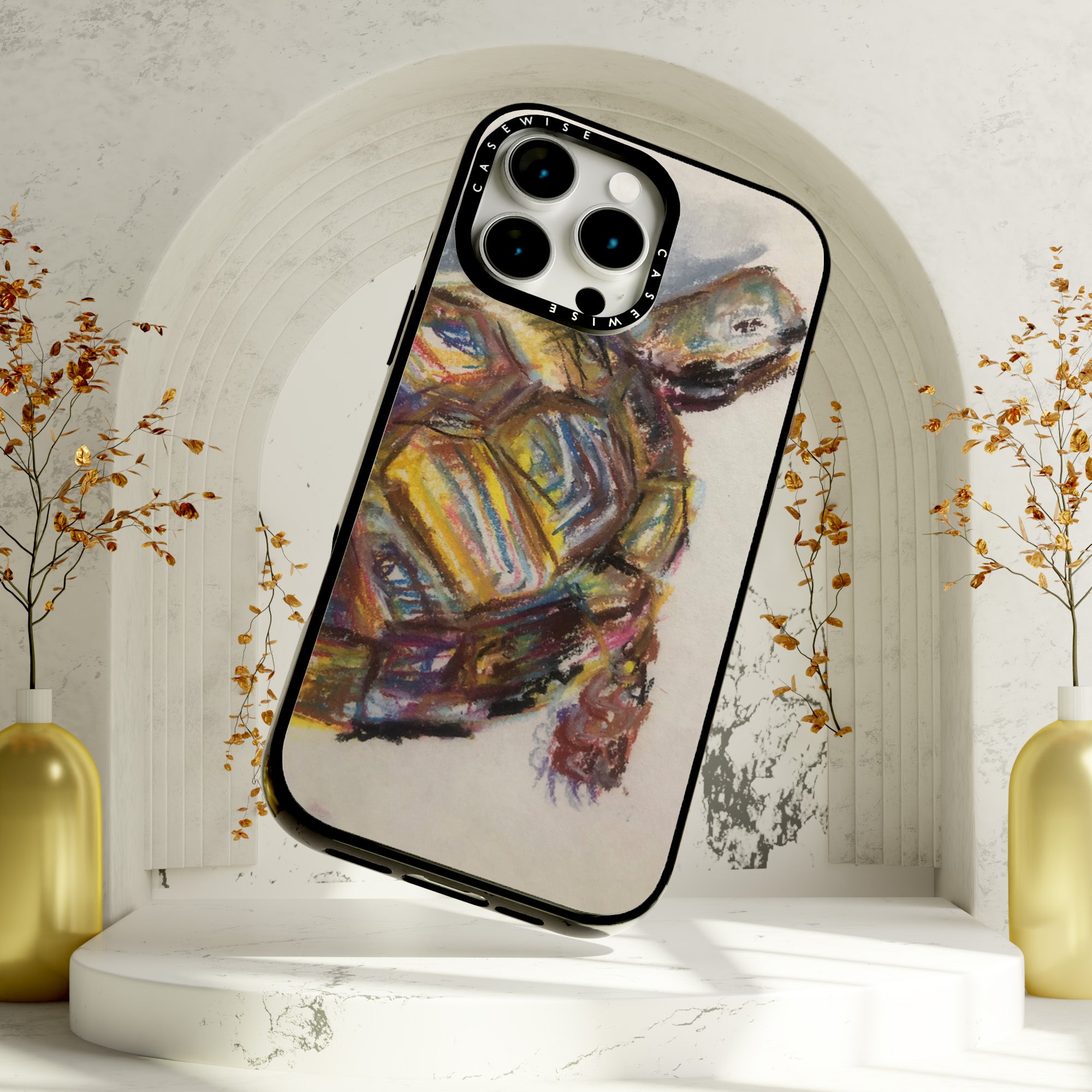 CASEWISE CASEWISE