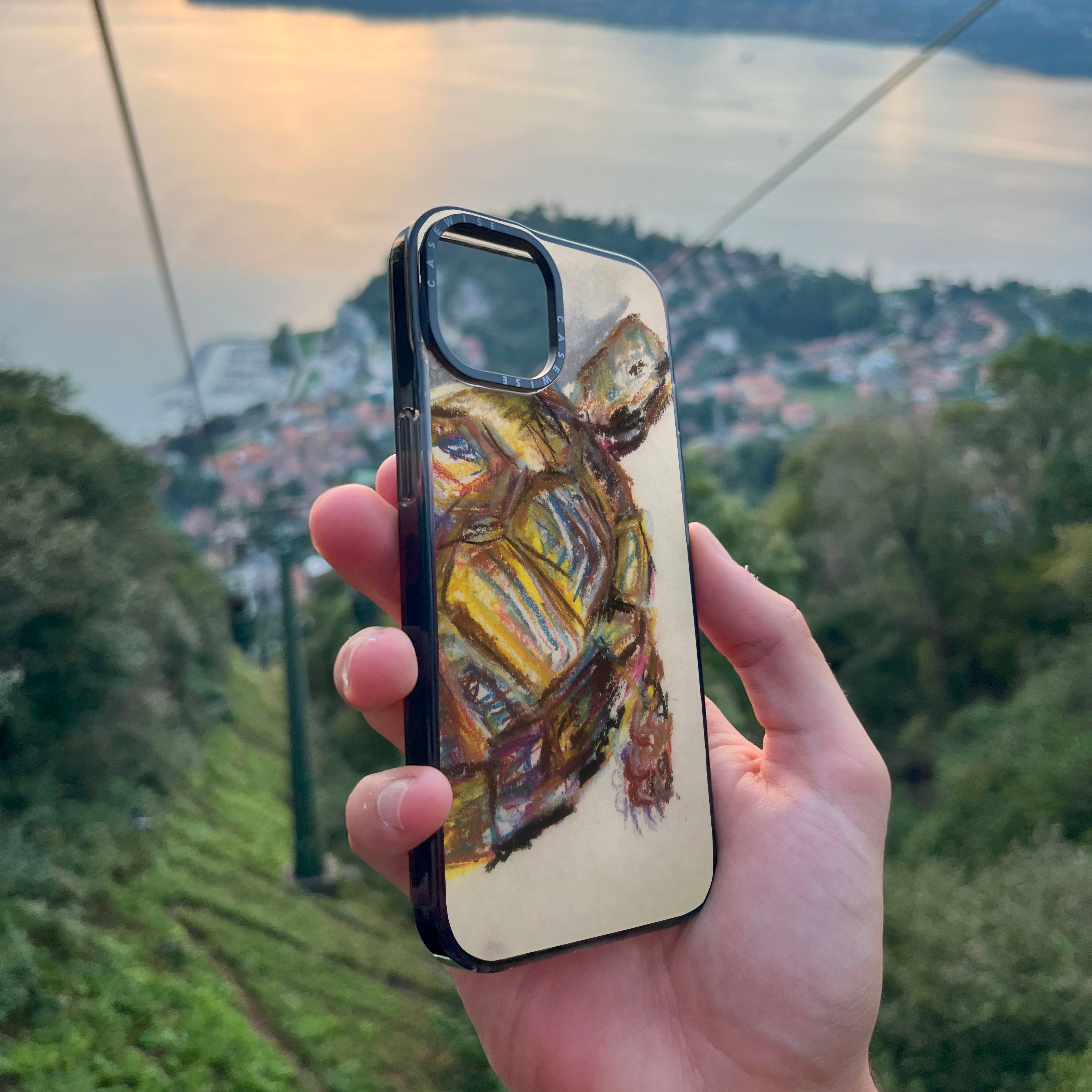 CASEWISE CASEWISE