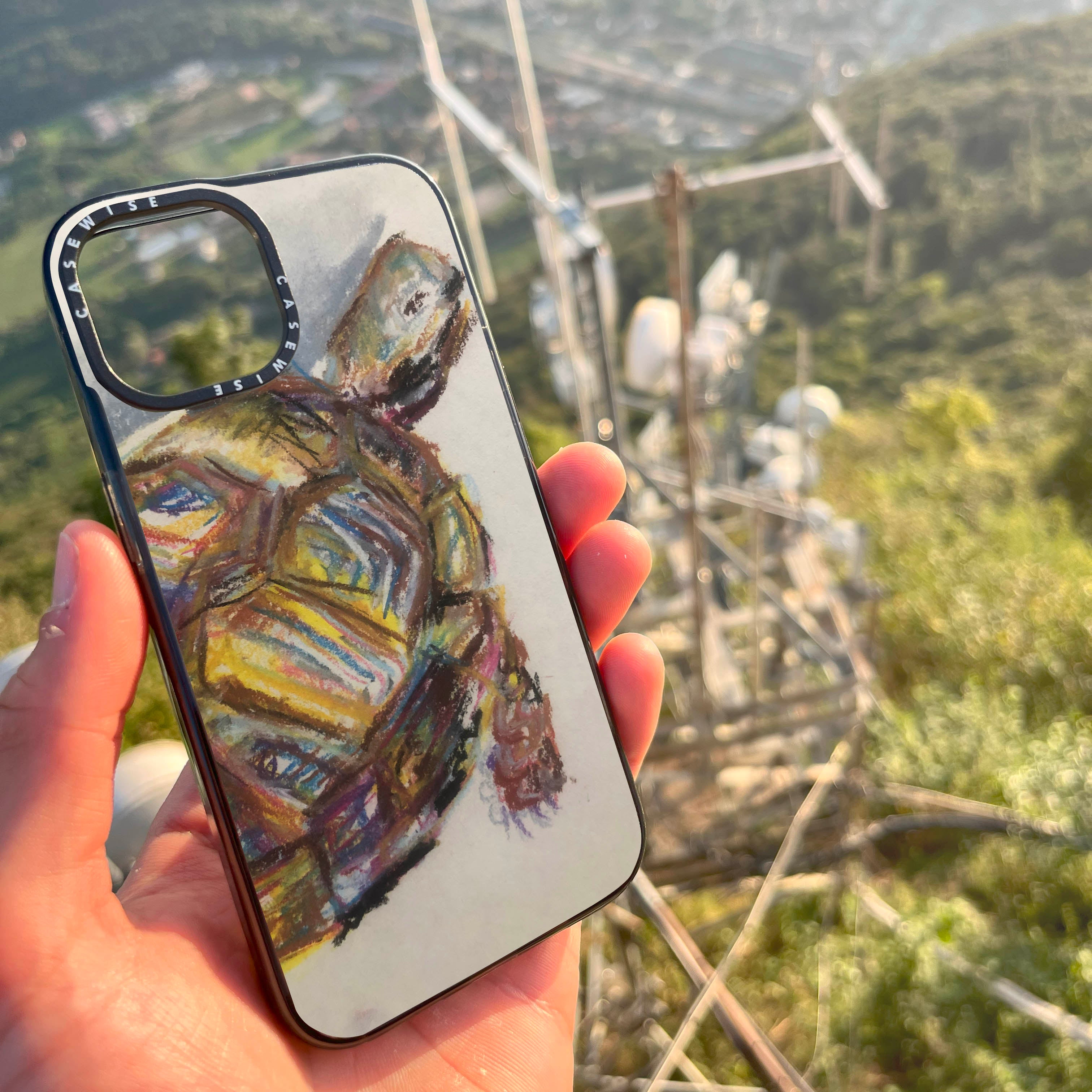 CASEWISE CASEWISE