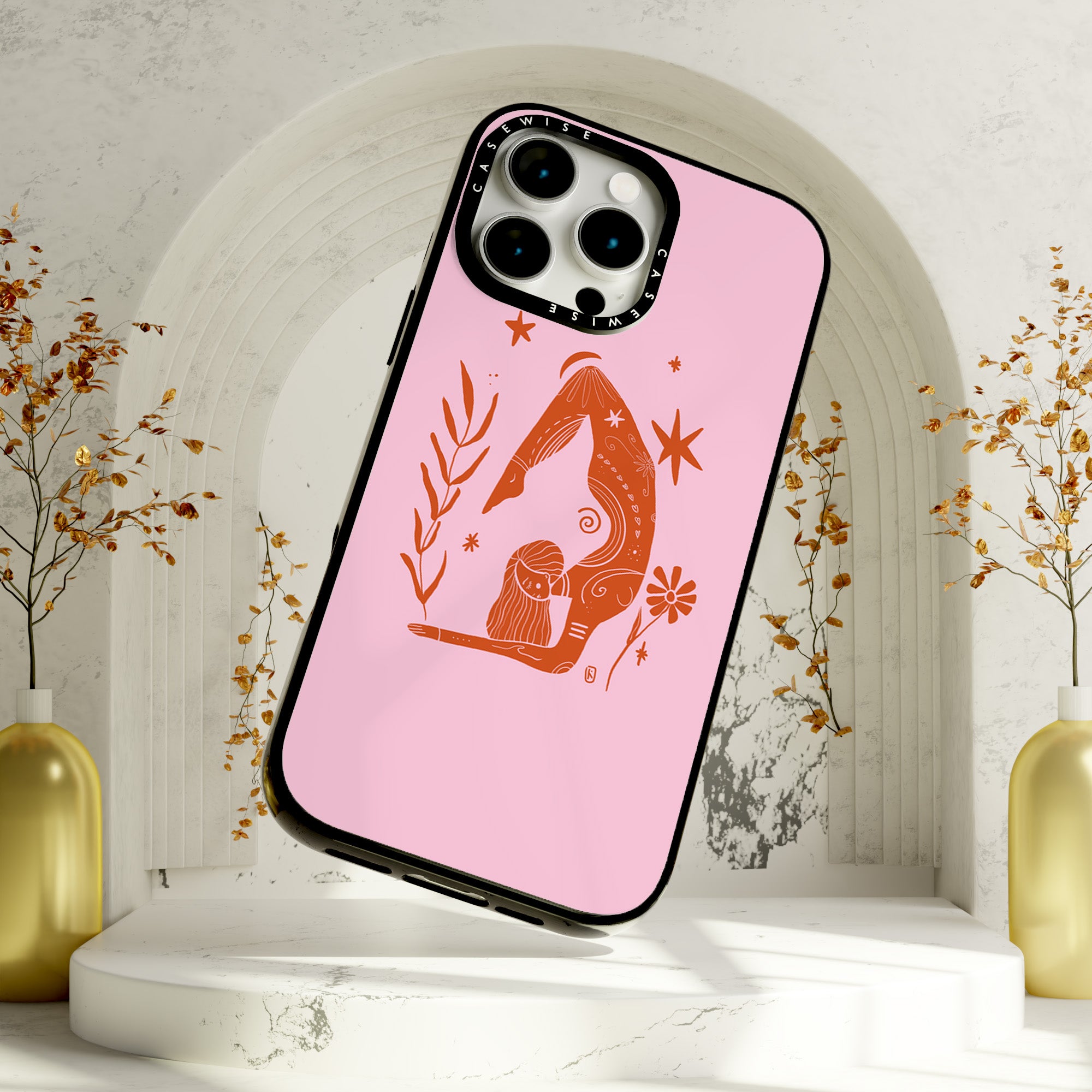 CASEWISE

CASEWISE