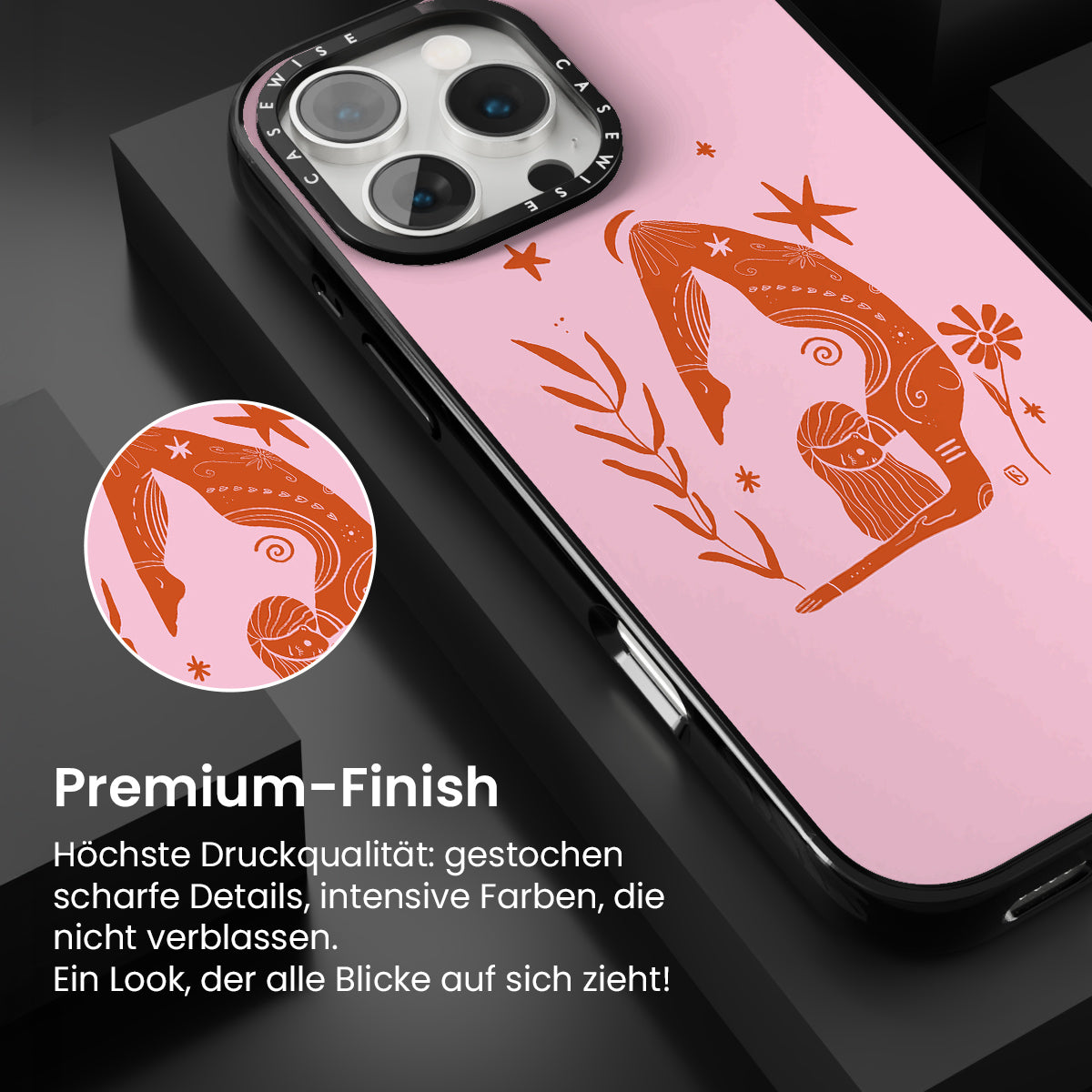 CASEWISE CASEWISE

Premium-Finish

Höchste Druckqualität: gestochen scharfe Details, intensive Farben, die nicht verblassen.
Ein Look, der alle Blicke auf sich zieht!