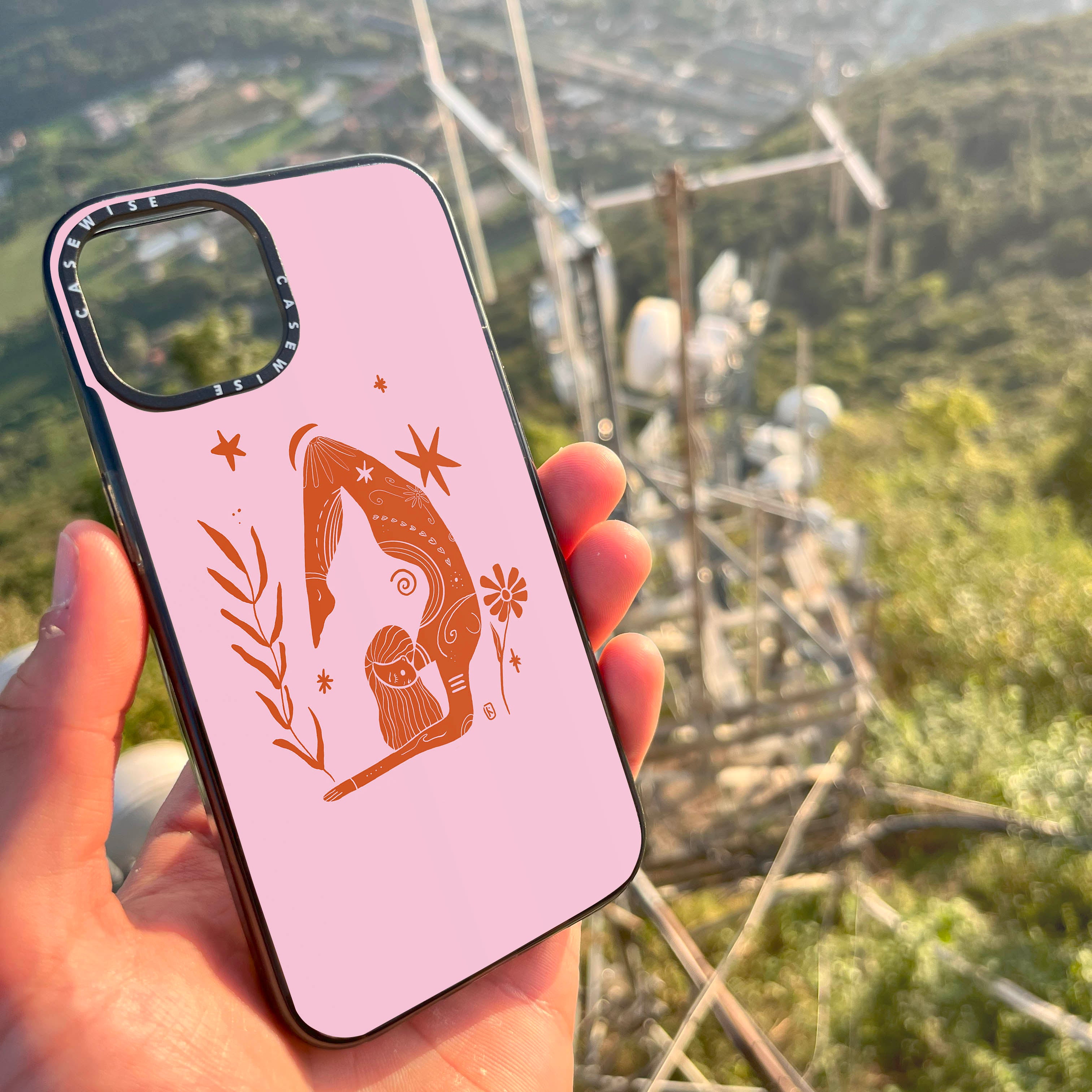 CASEWISE CASEWISE