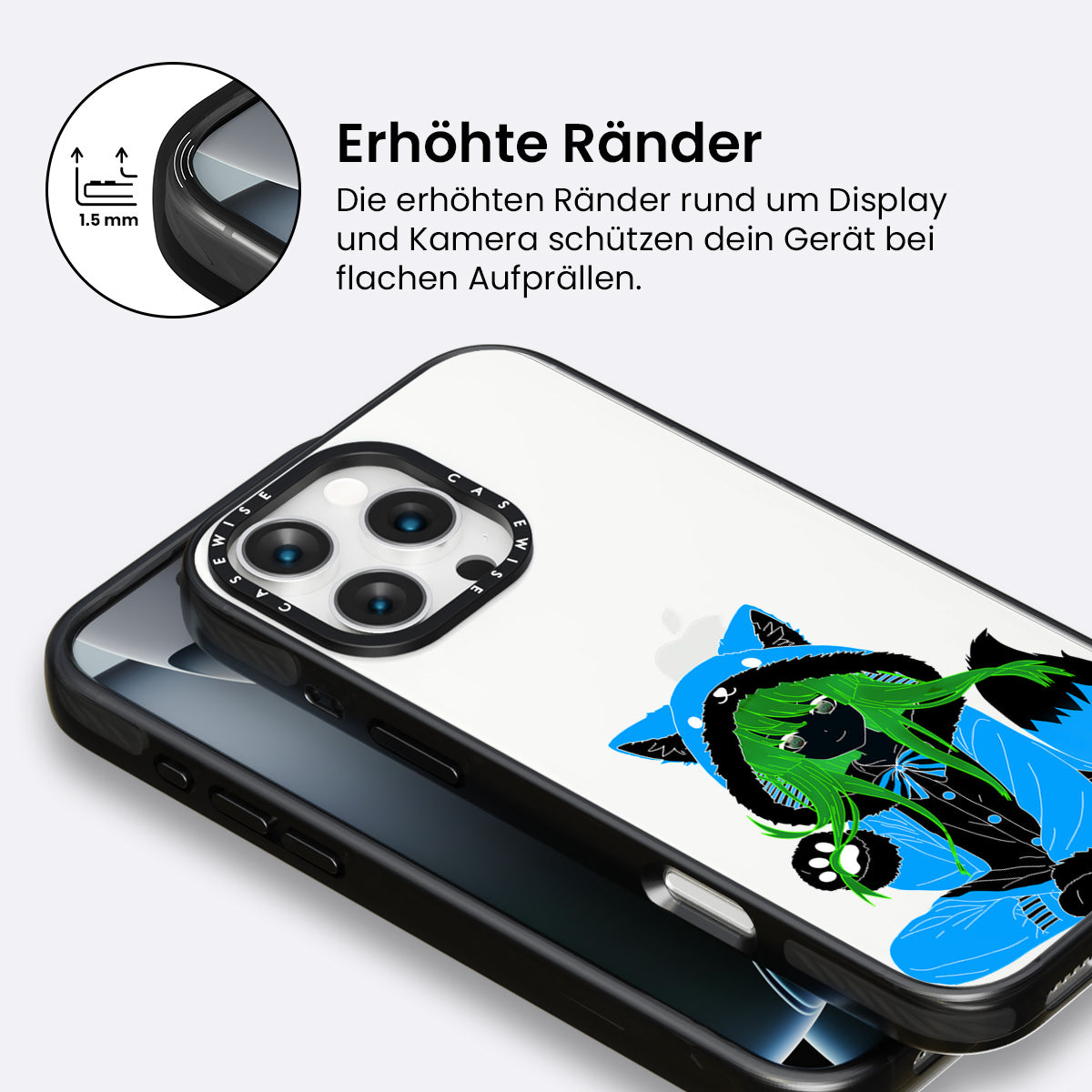 1.5 mm

Erhöhte Ränder

Die erhöhten Ränder rund um Display und Kamera schützen dein Gerät bei flachen Aufprällen.

CASEWISE CASEWISE