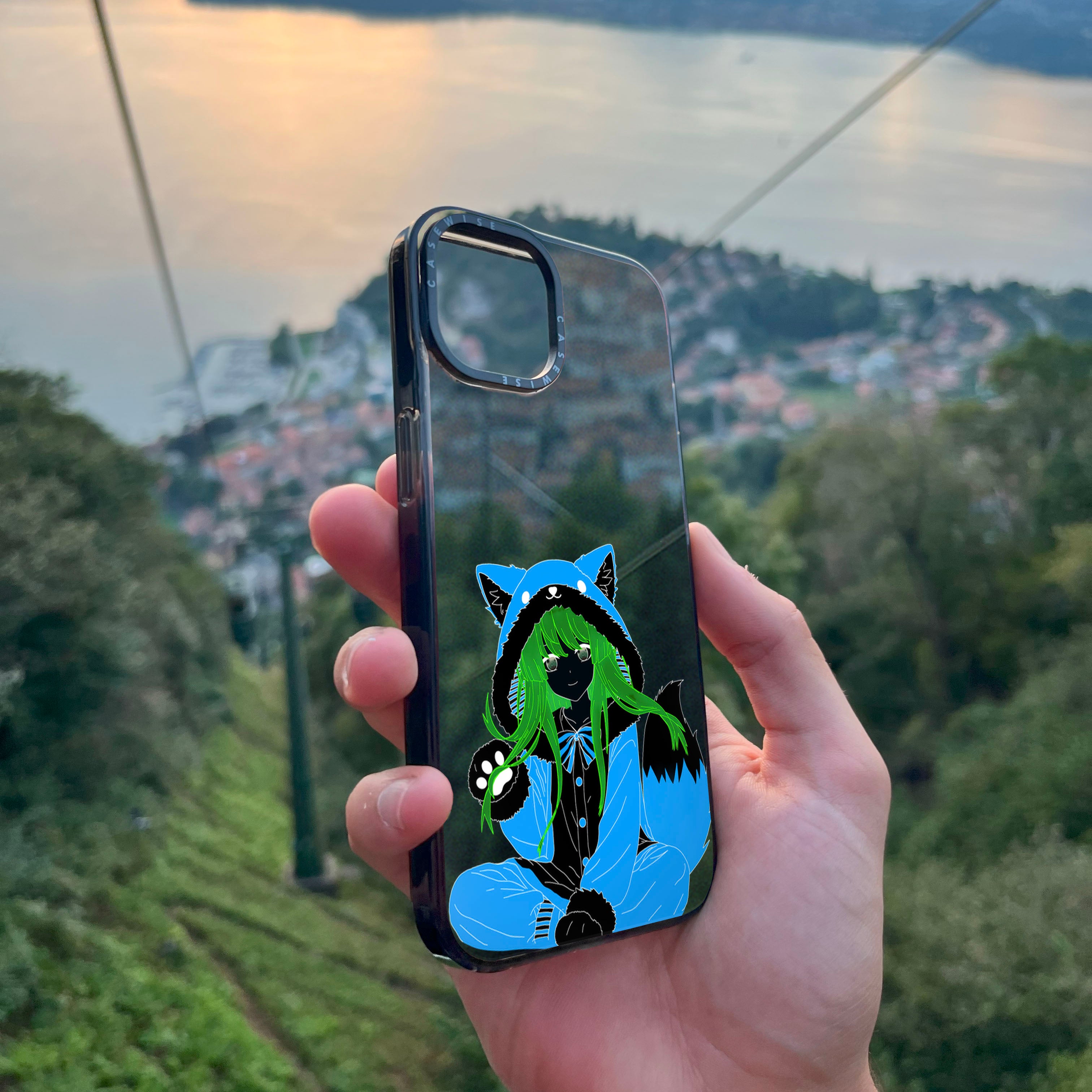 CASEWISE
CASEWISE