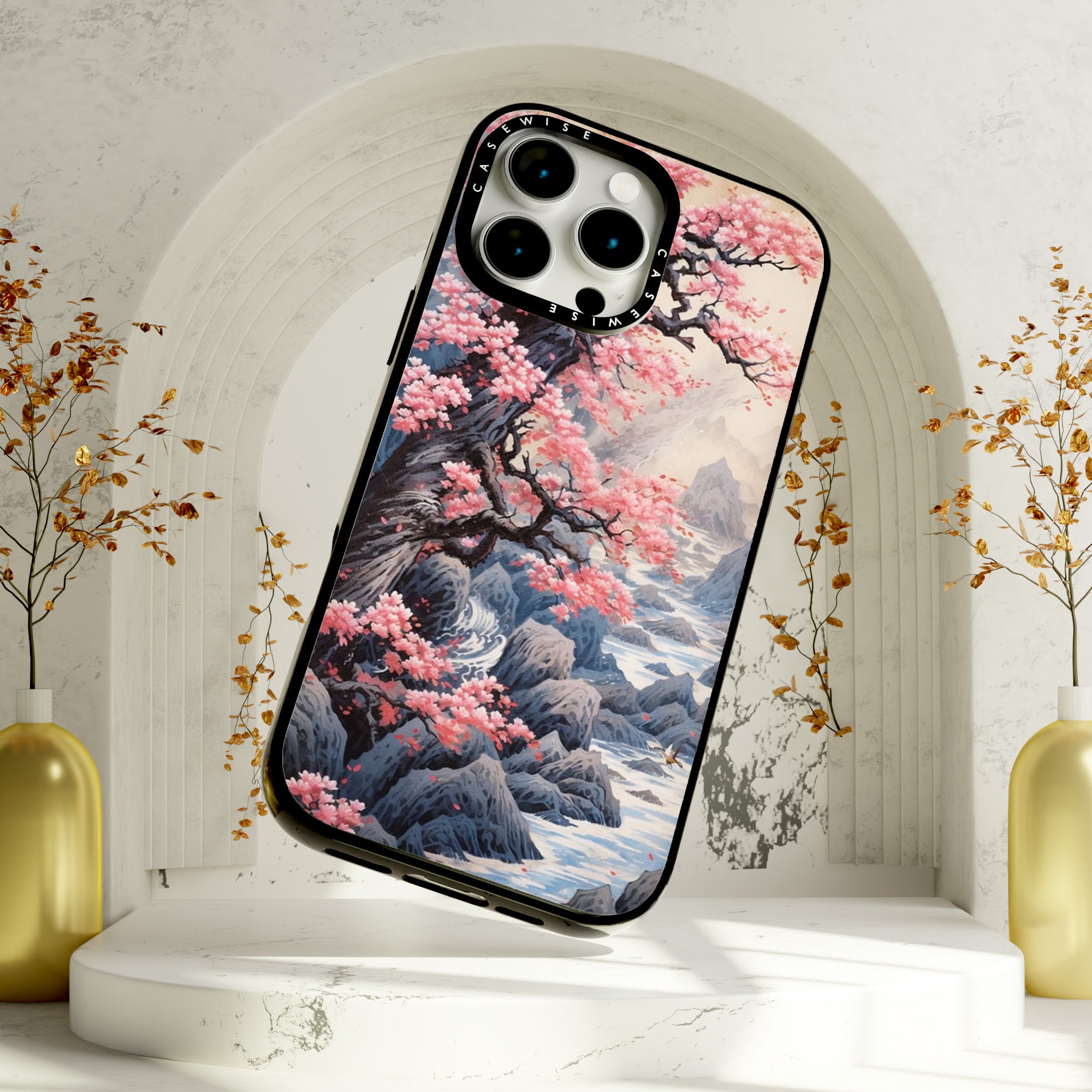 CASEWISE
CASEWISE