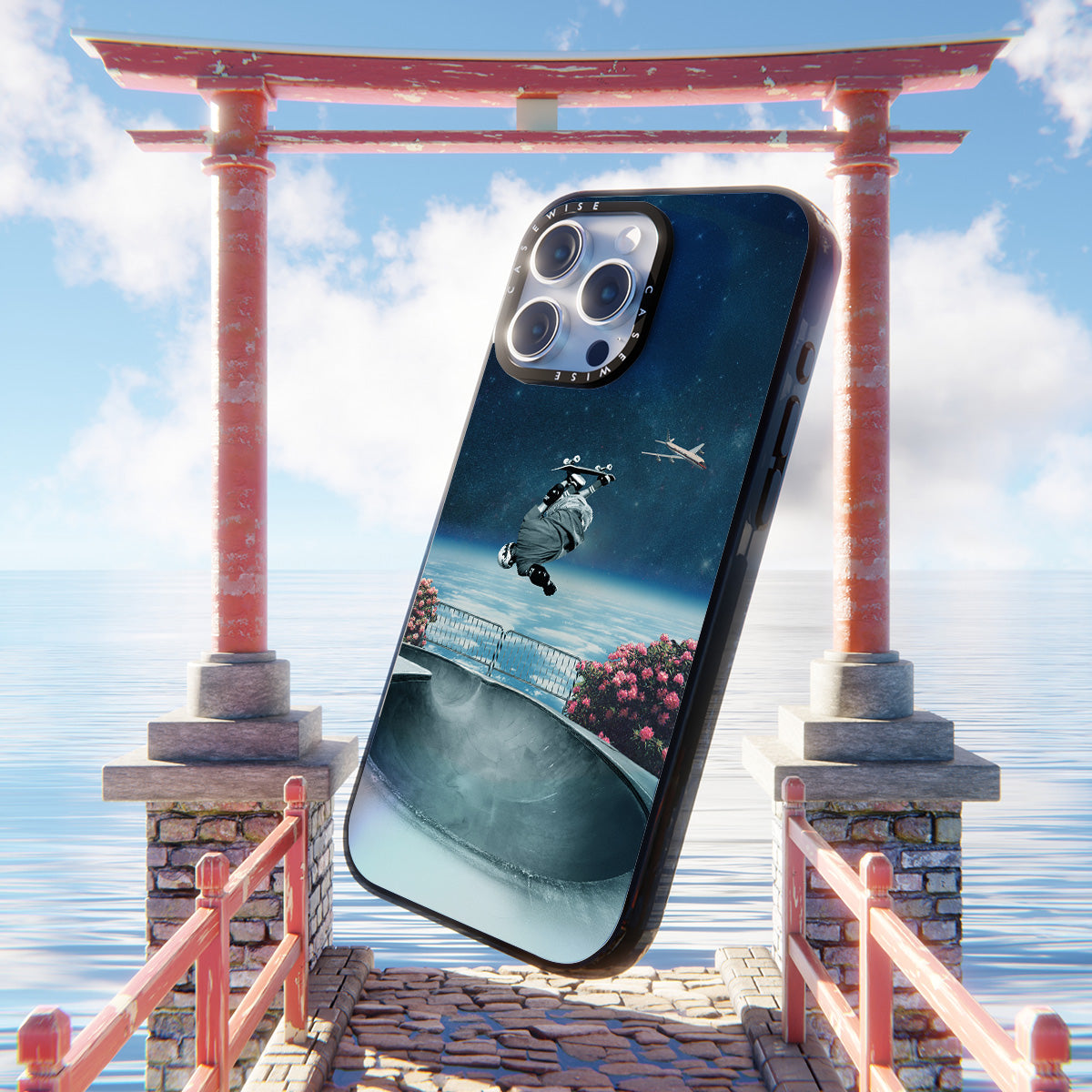 CASEWISE CASEWISE