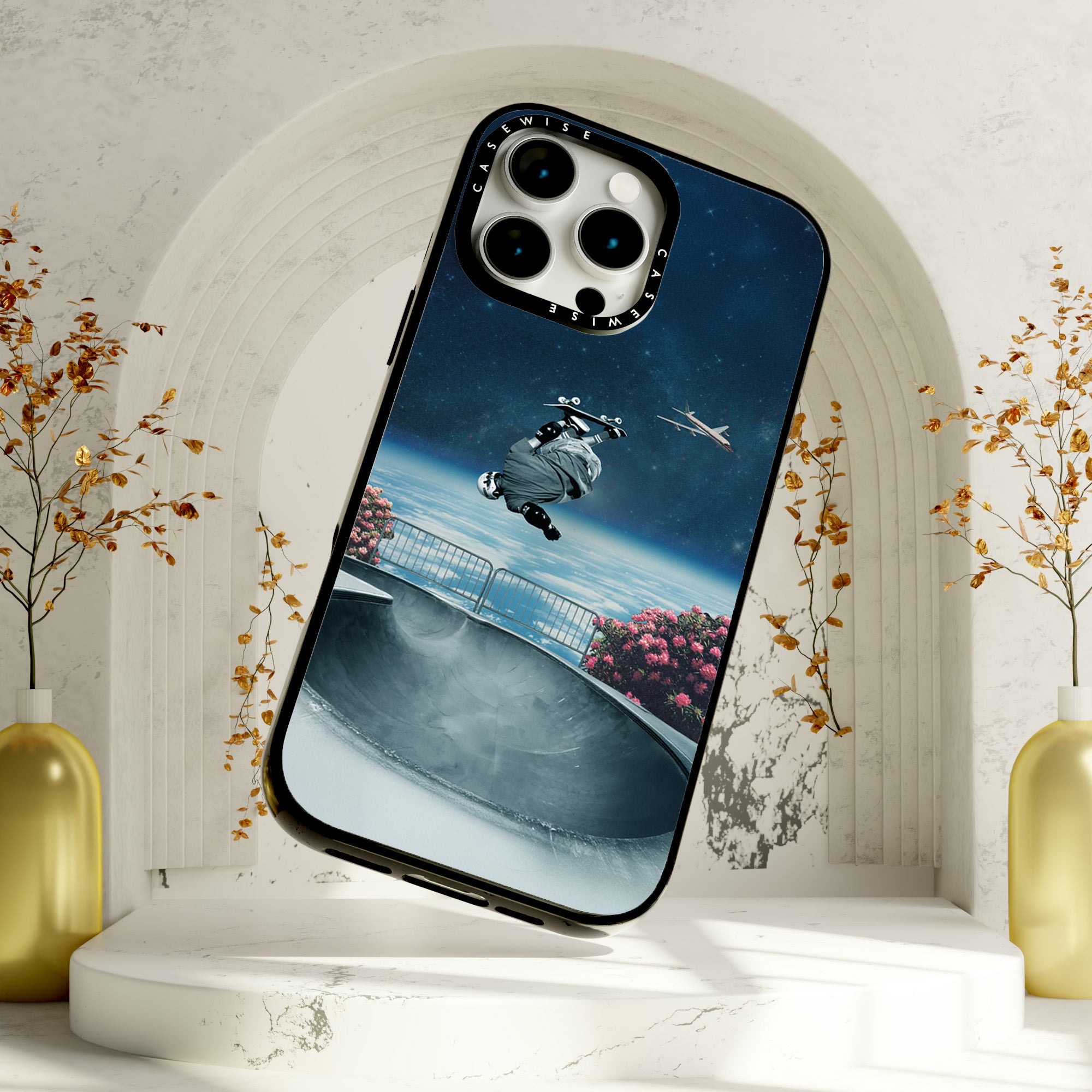 CASEWISE
CASEWISE