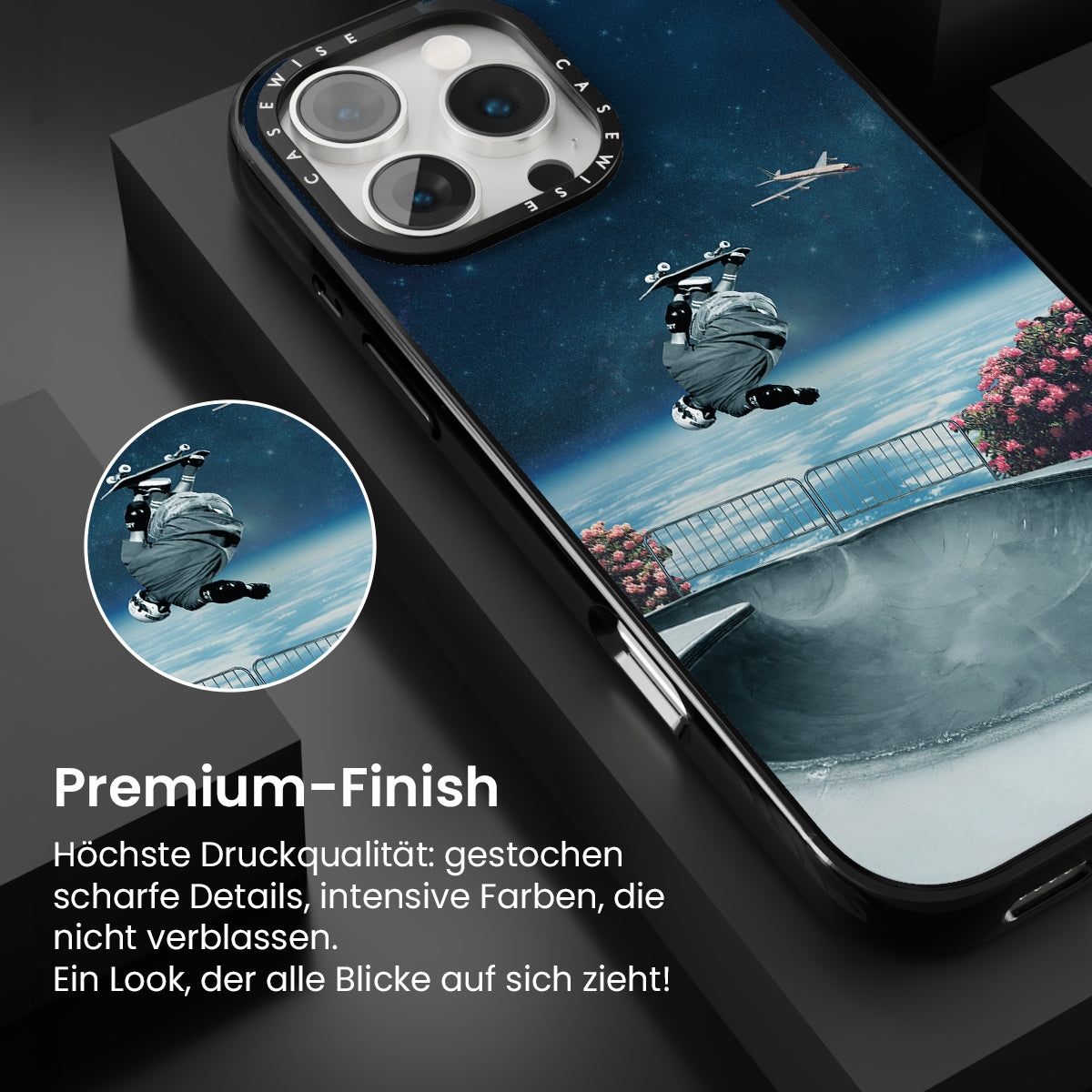 CASEWISE CASEWISE

Premium-Finish

Höchste Druckqualität: gestochen scharfe Details, intensive Farben, die nicht verblassen.
Ein Look, der alle Blicke auf sich zieht!