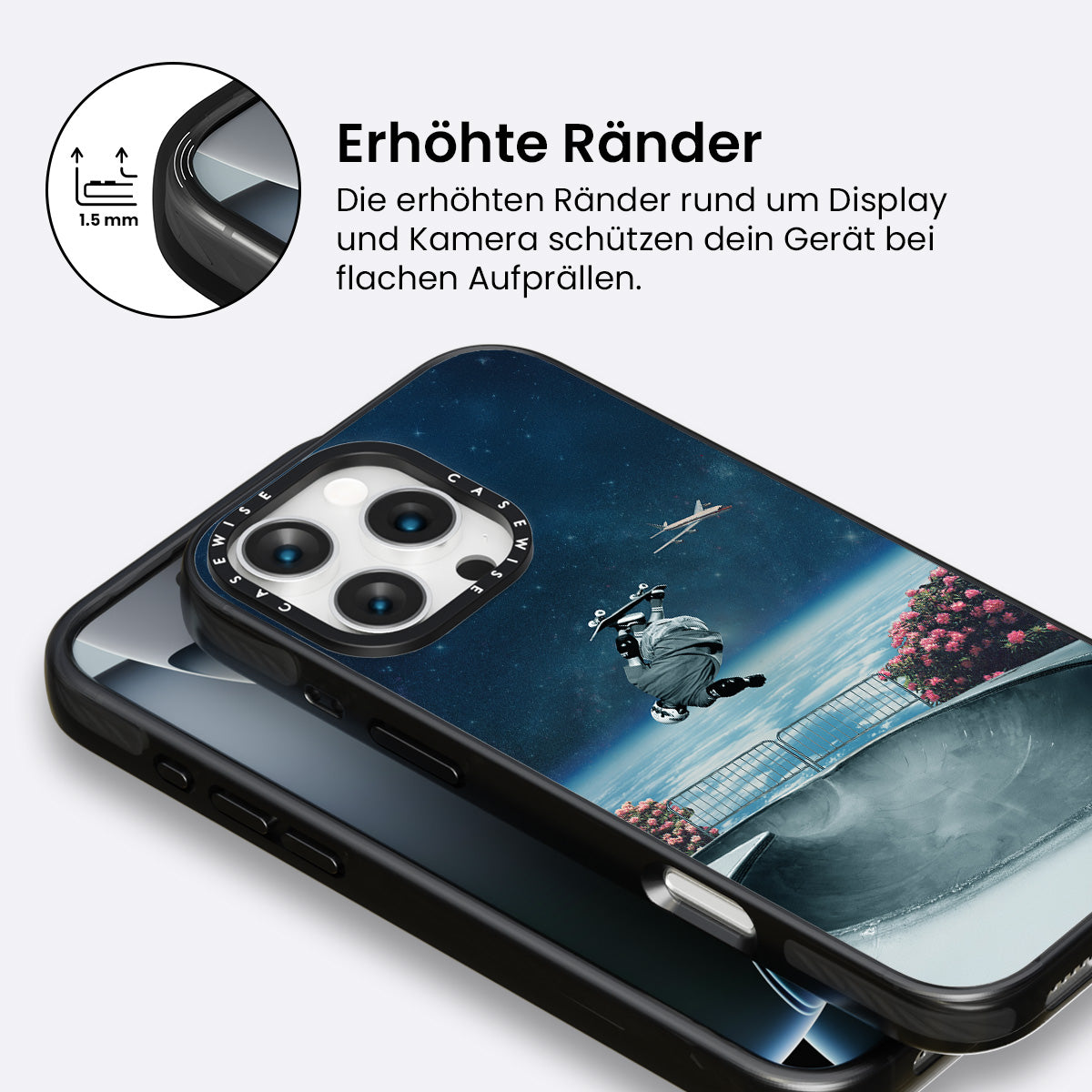 1.5 mm

Erhöhte Ränder

Die erhöhten Ränder rund um Display und Kamera schützen dein Gerät bei flachen Aufprällen.

CASEWISE CASEWISE