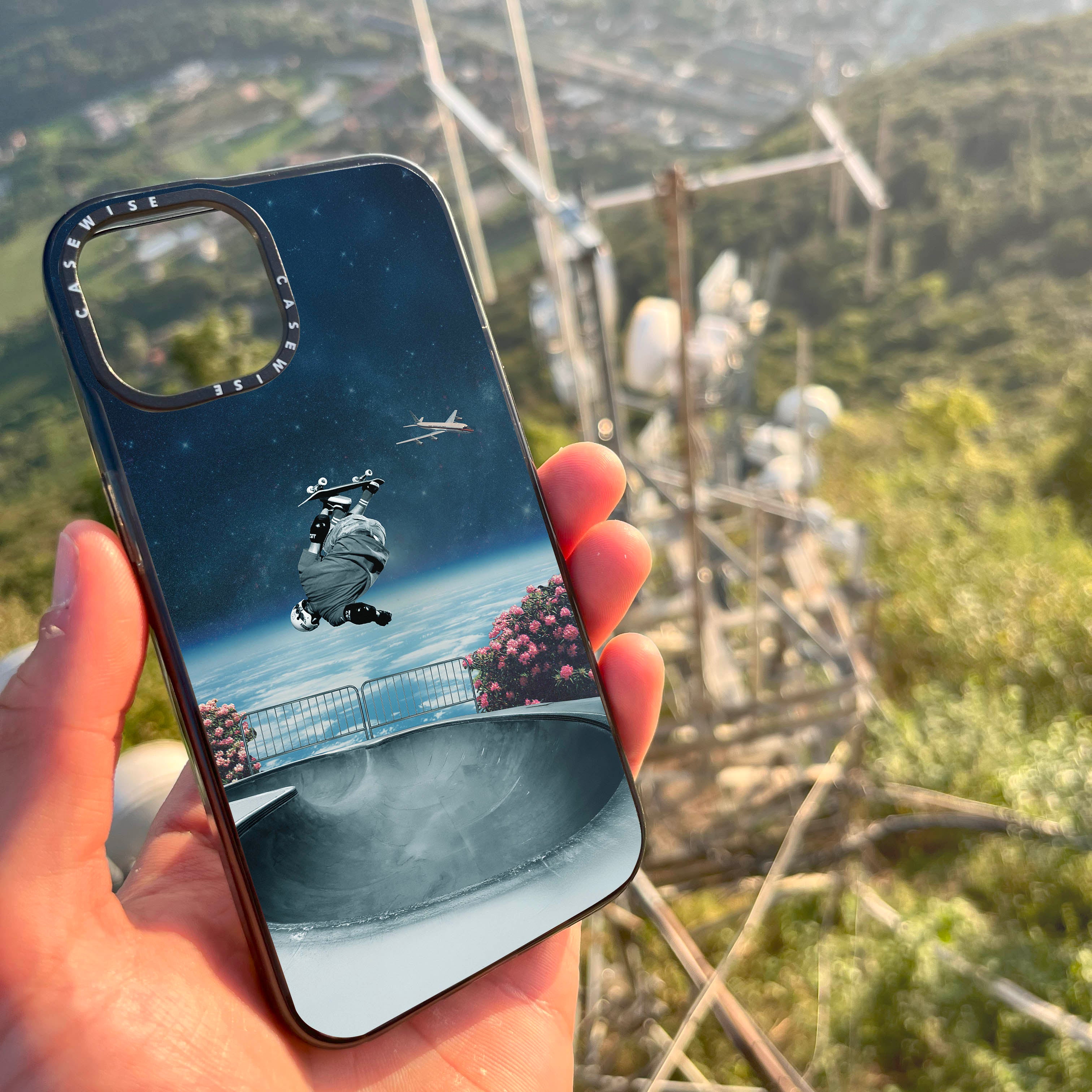 CASEWISE
CASEWISE