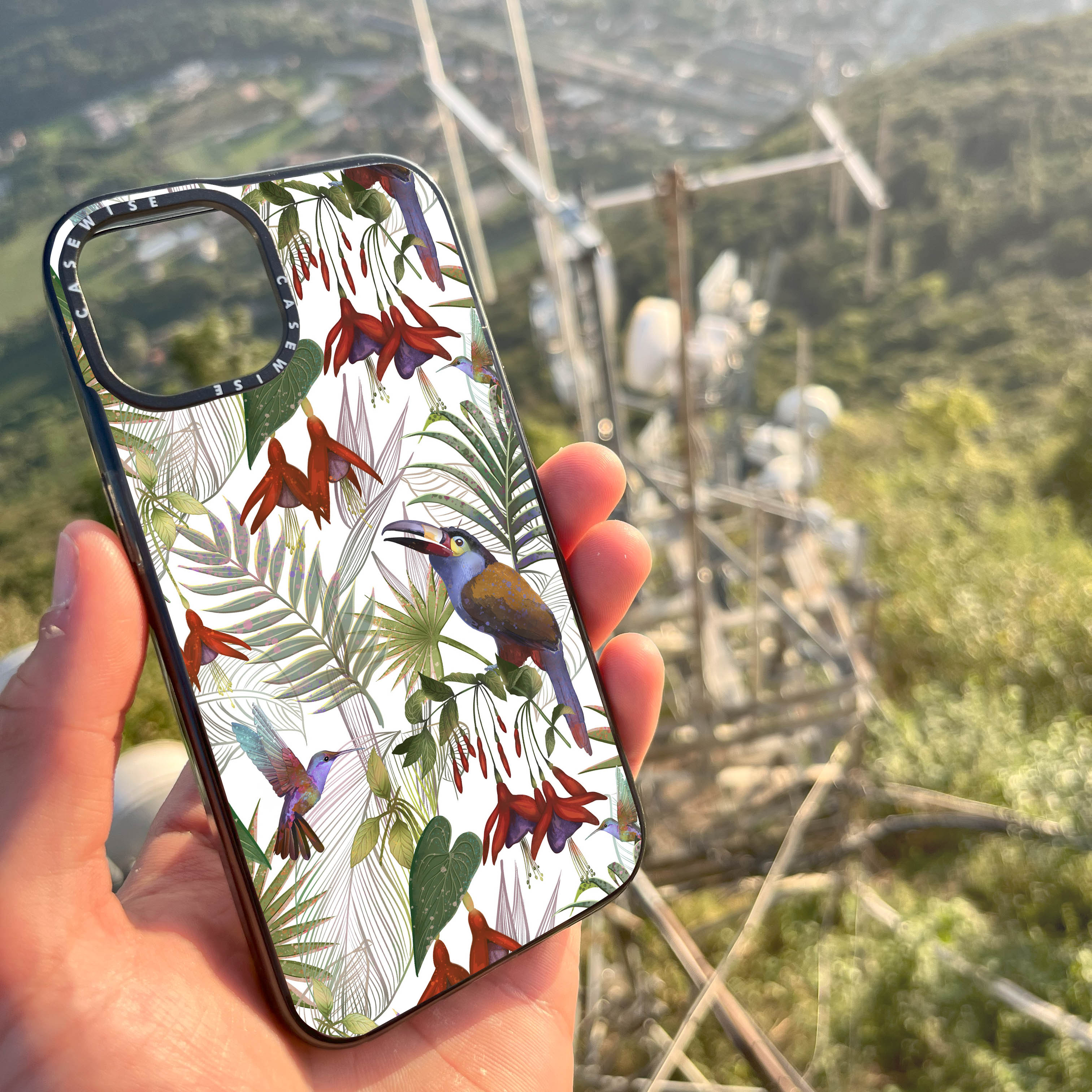 CASEWISE CASEWISE