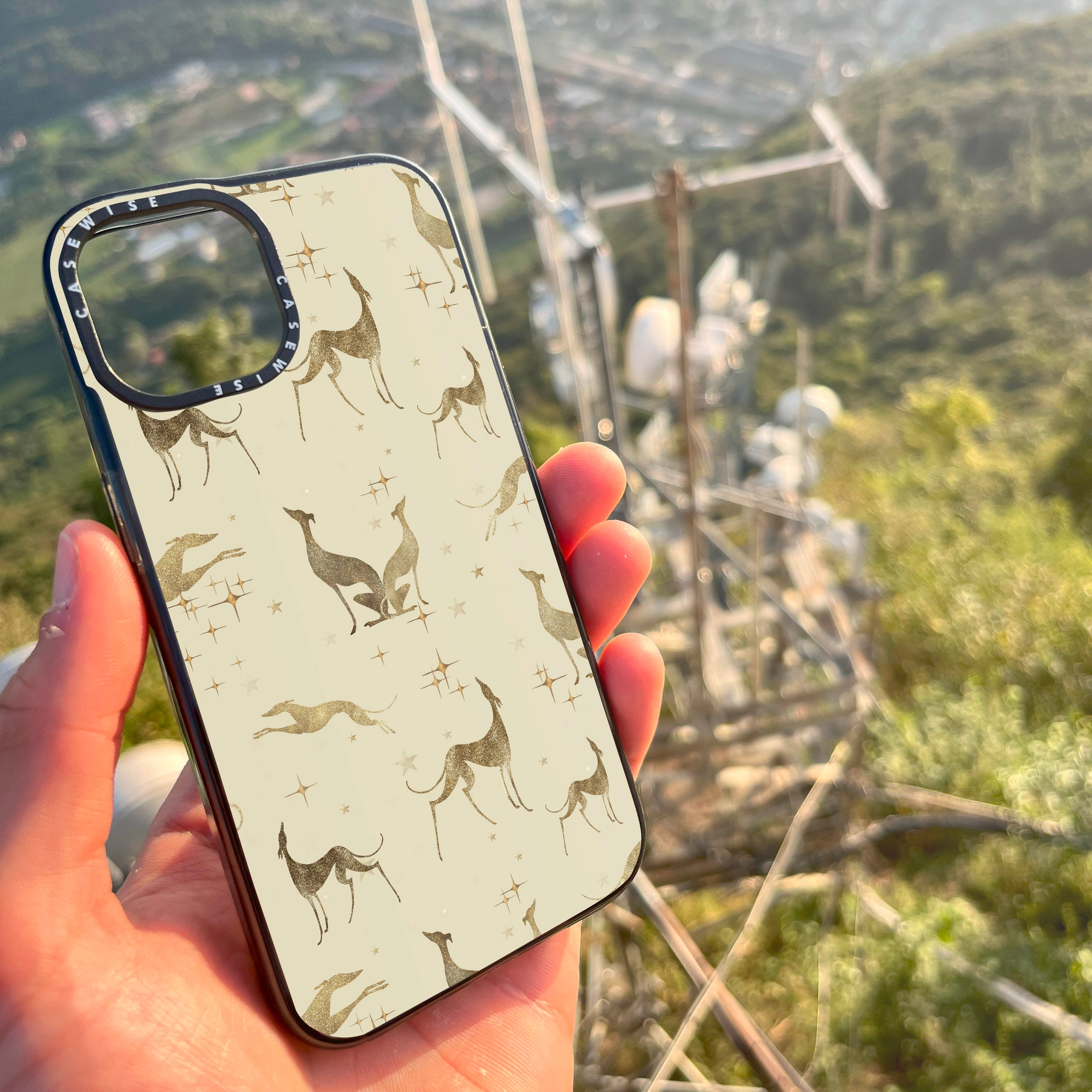 CASEWISE
CASEWISE