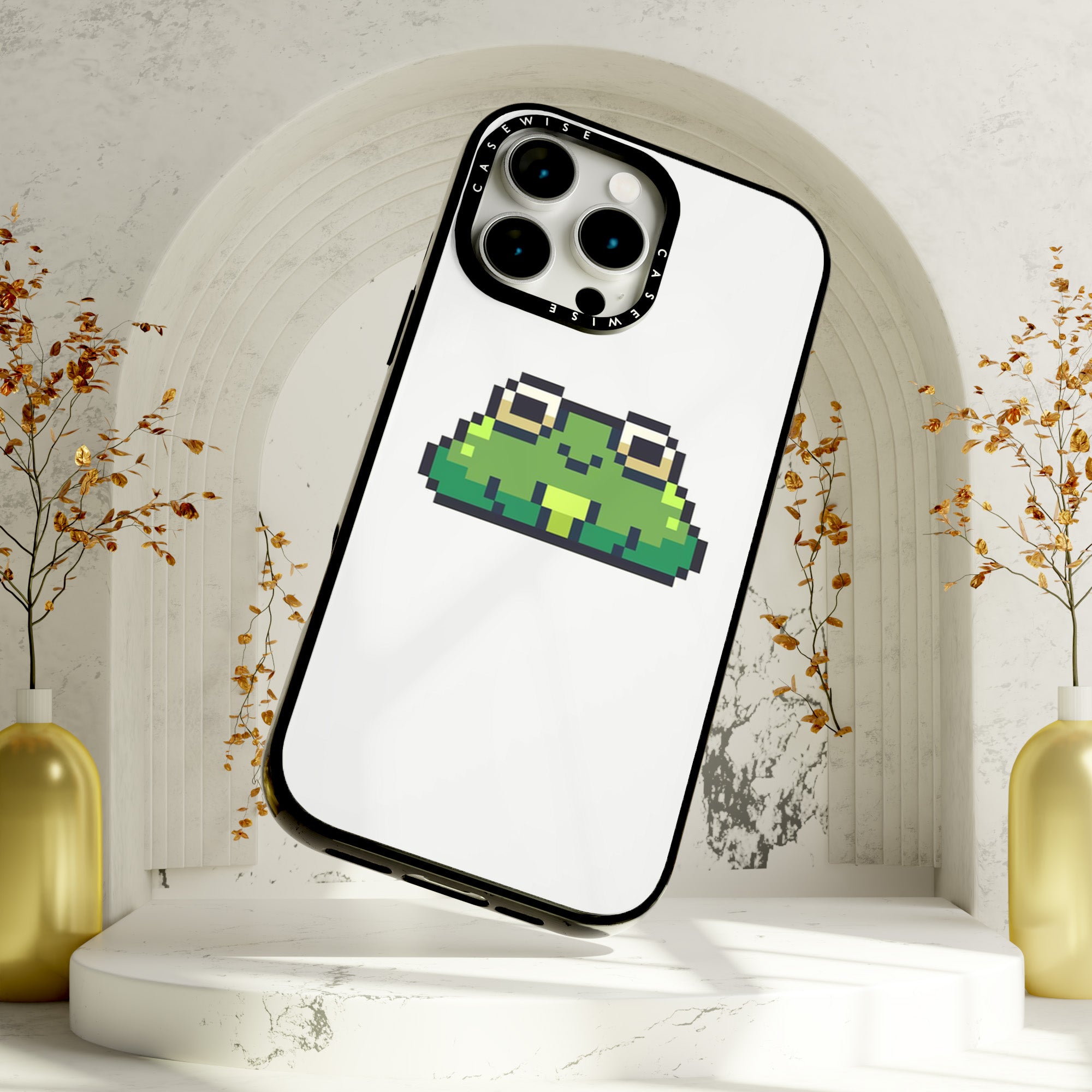 CASEWISE
CASEWISE