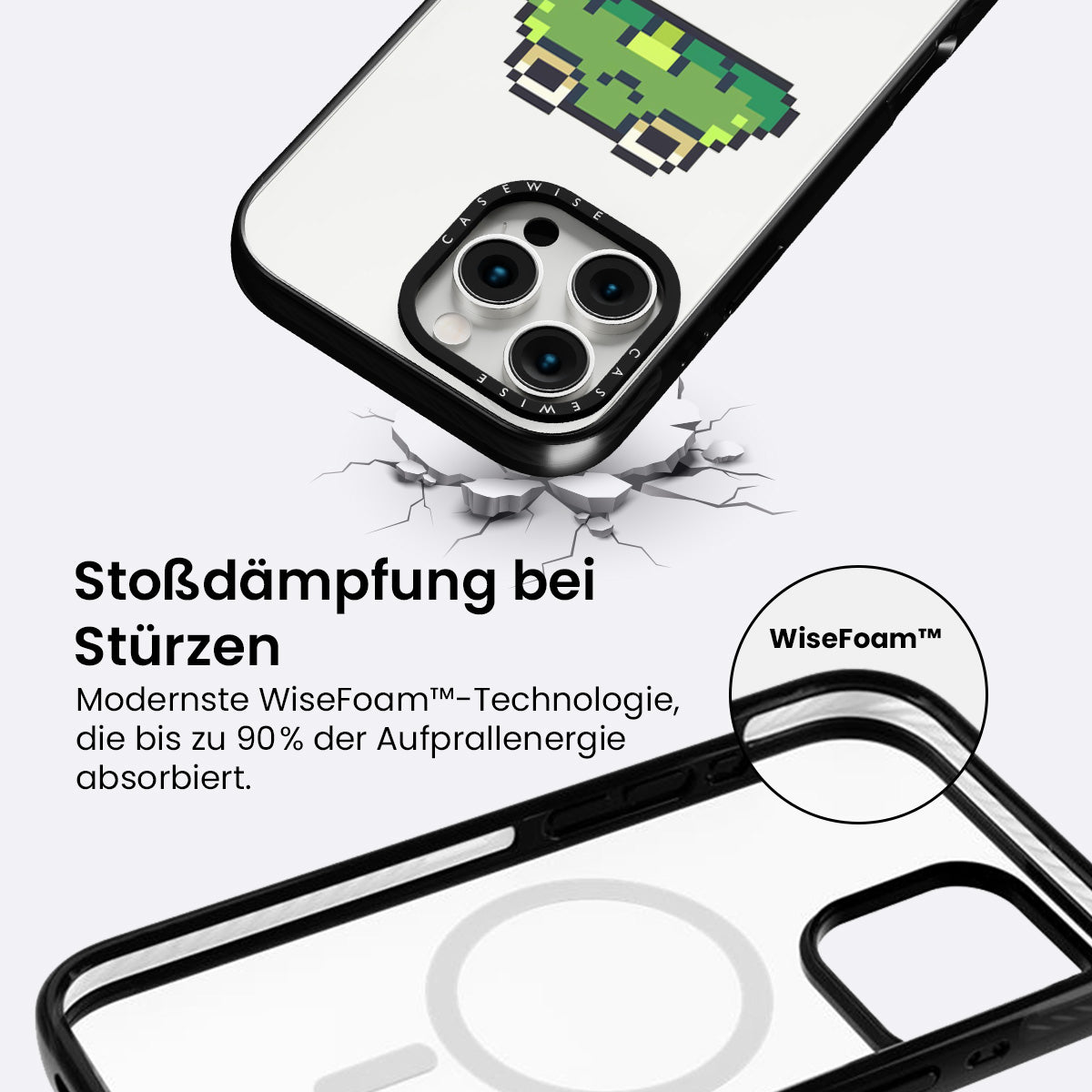 CASEWISE

CASEWISE

Stoßdämpfung bei Stürzen

Modernste WiseFoam™-Technologie, die bis zu 90% der Aufprallenergie absorbiert.

WiseFoam™