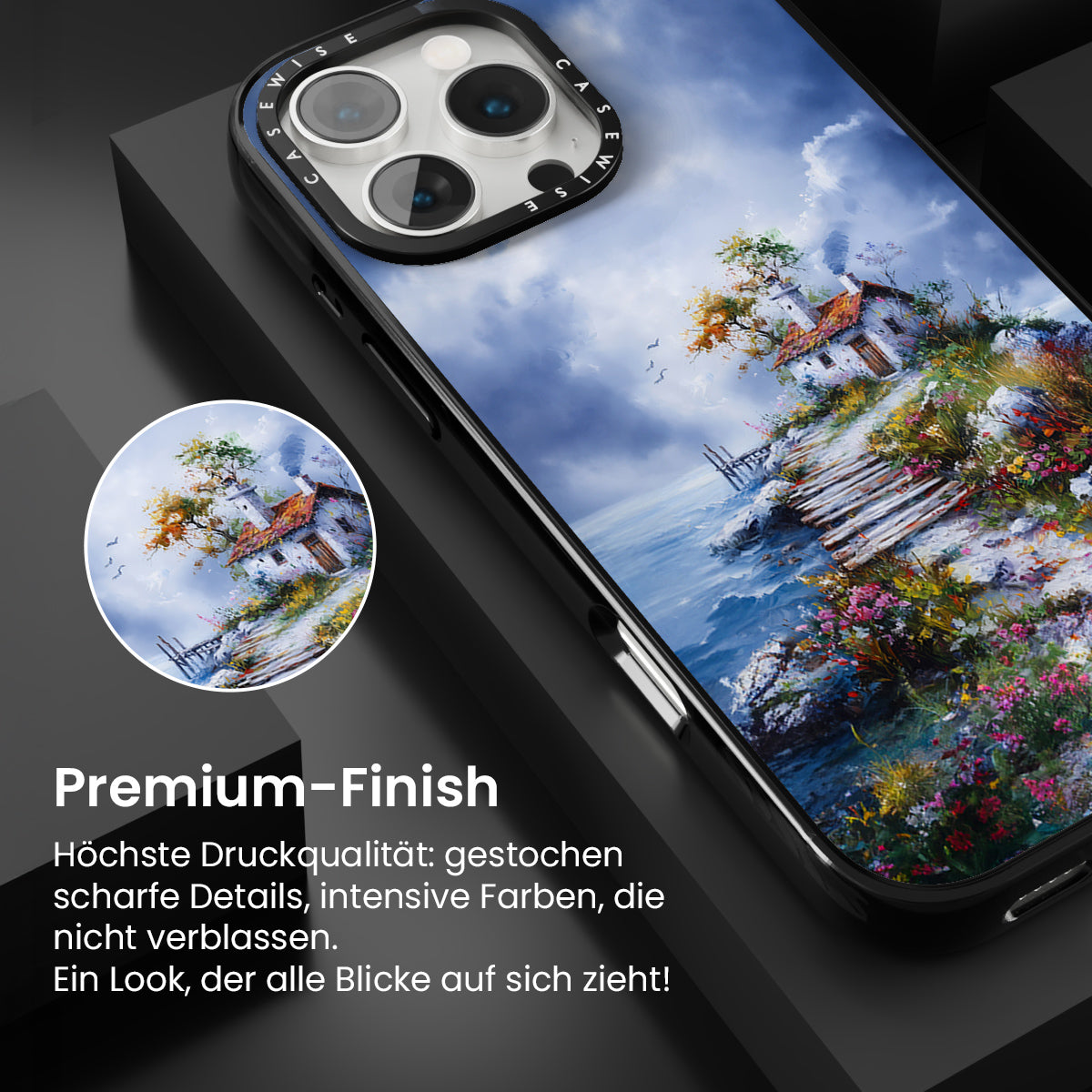 CASEWISE CASEWISE

Premium-Finish

Höchste Druckqualität: gestochen scharfe Details, intensive Farben, die nicht verblassen.
Ein Look, der alle Blicke auf sich zieht!