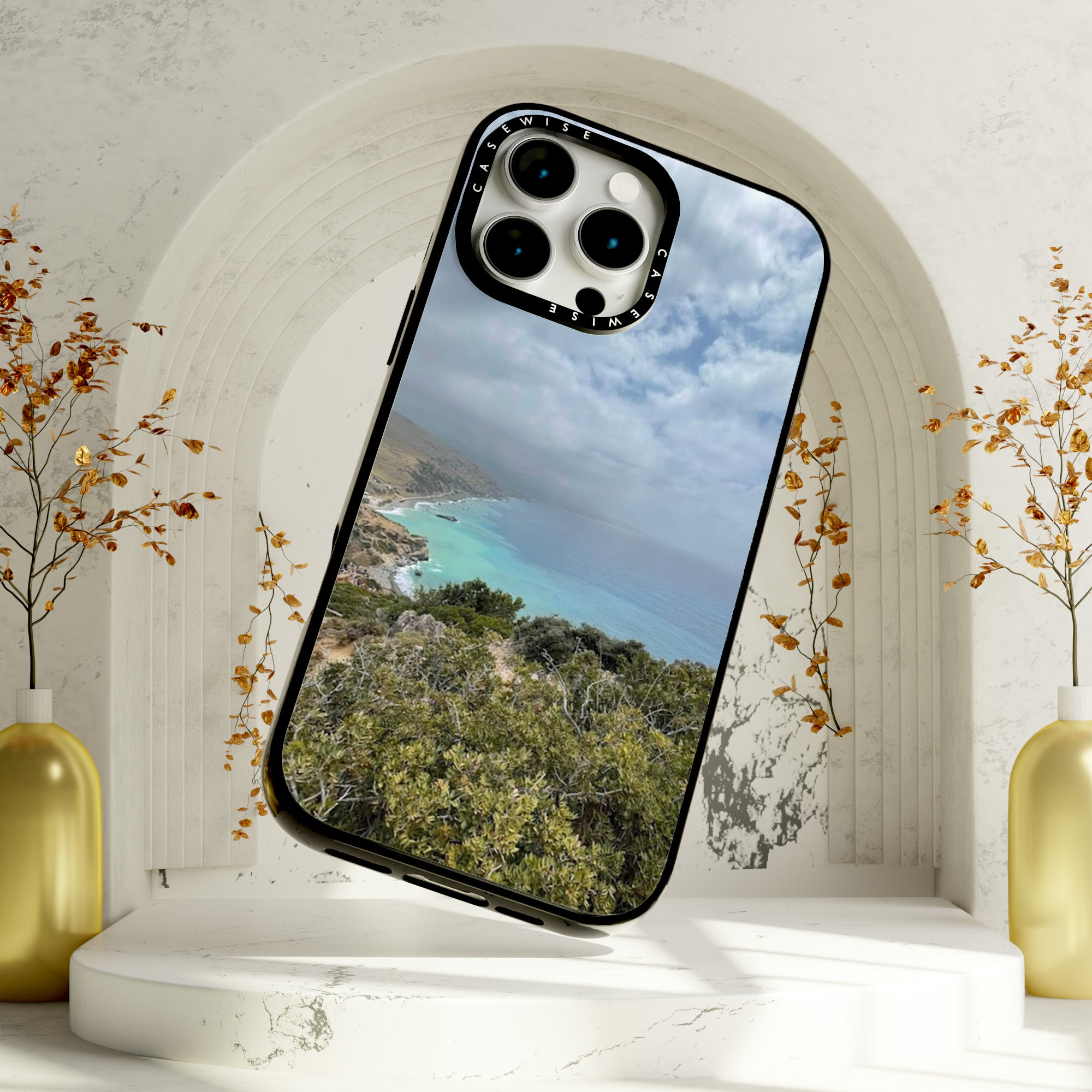 CASEWISE

CASEWISE