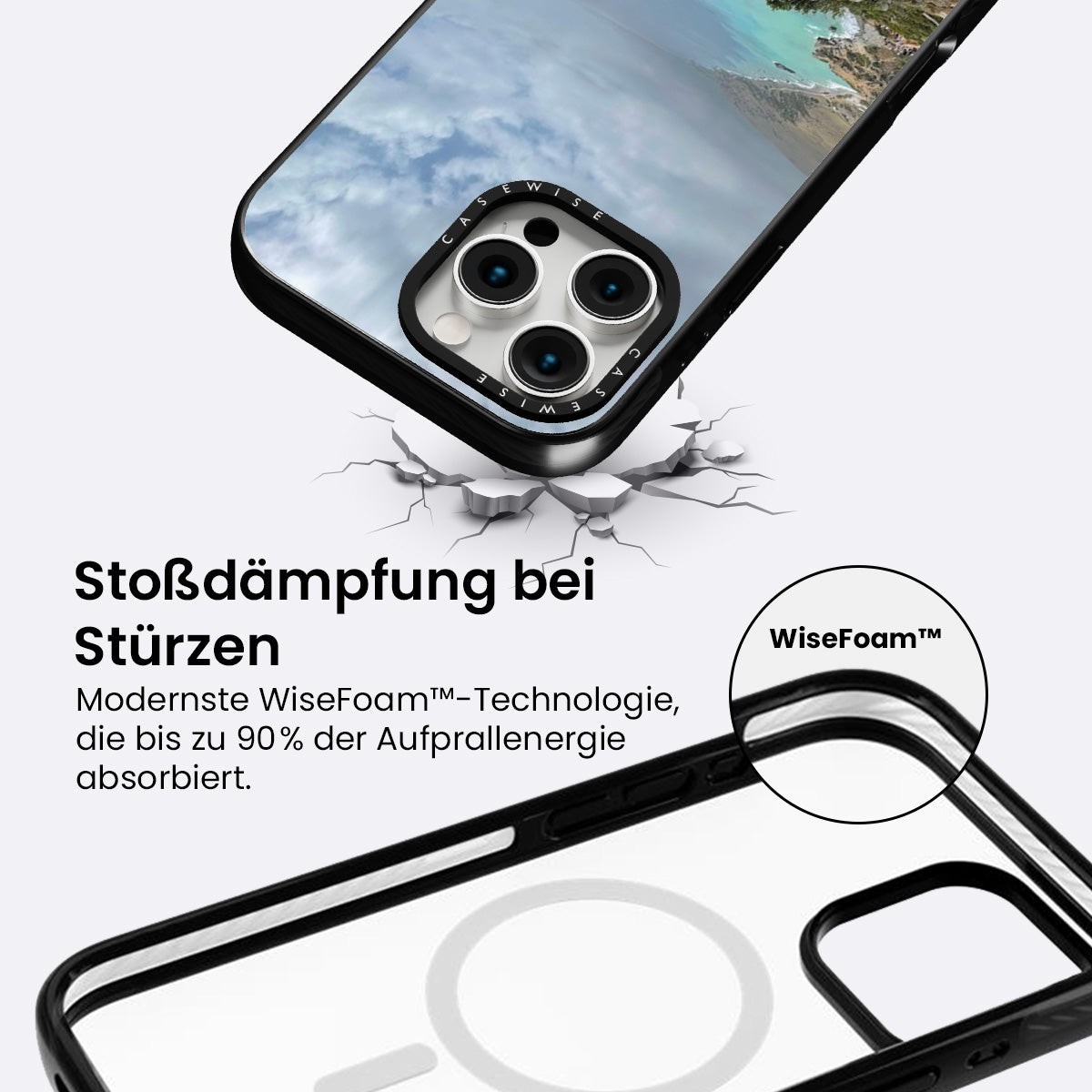 CASEWISE

CASEWISE

Stoßdämpfung bei Stürzen

Modernste WiseFoam™-Technologie, die bis zu 90% der Aufprallenergie absorbiert.

WiseFoam™