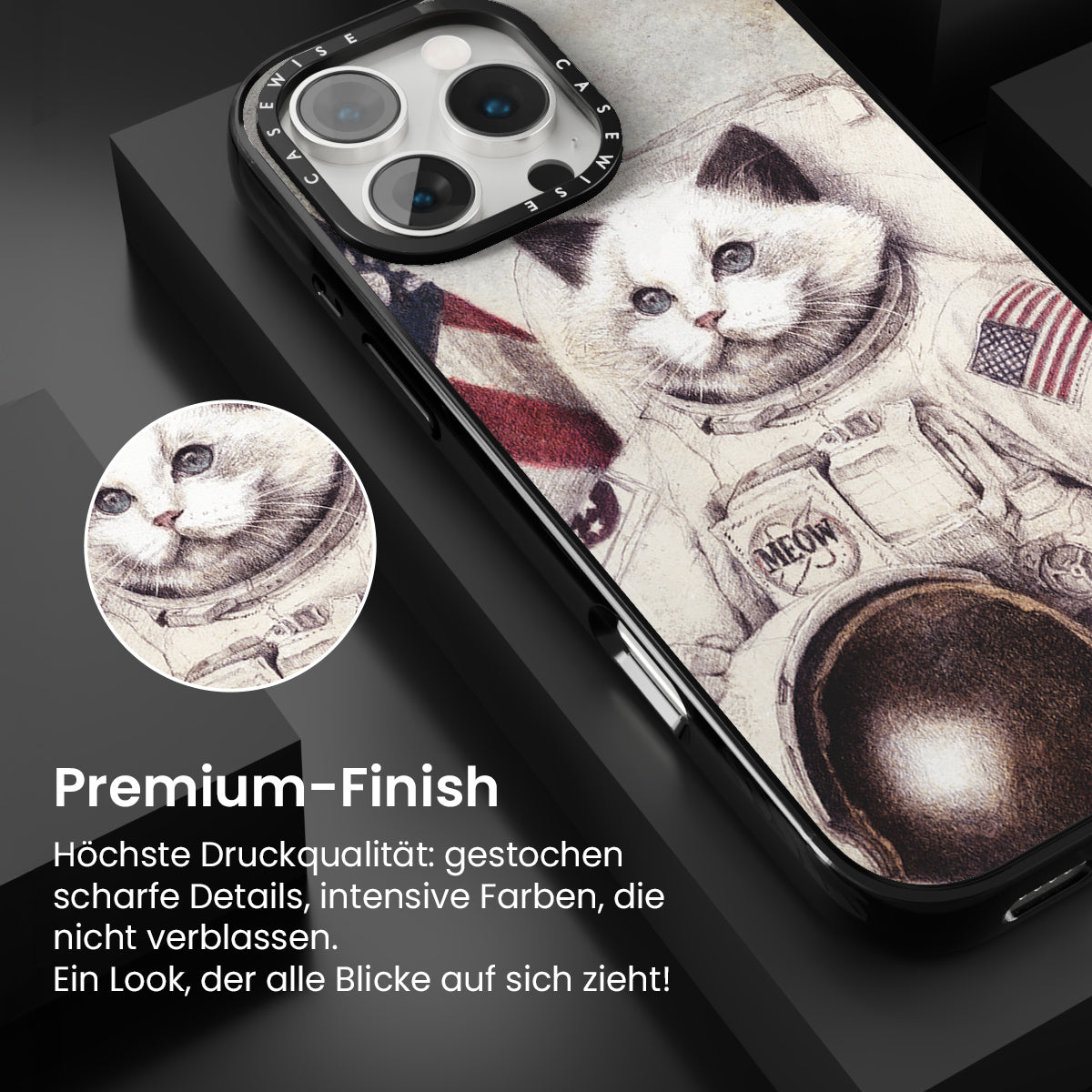 CASEWISE CASEWISE

MEOW

Premium-Finish

Höchste Druckqualität: gestochen scharfe Details, intensive Farben, die nicht verblassen.
Ein Look, der alle Blicke auf sich zieht!