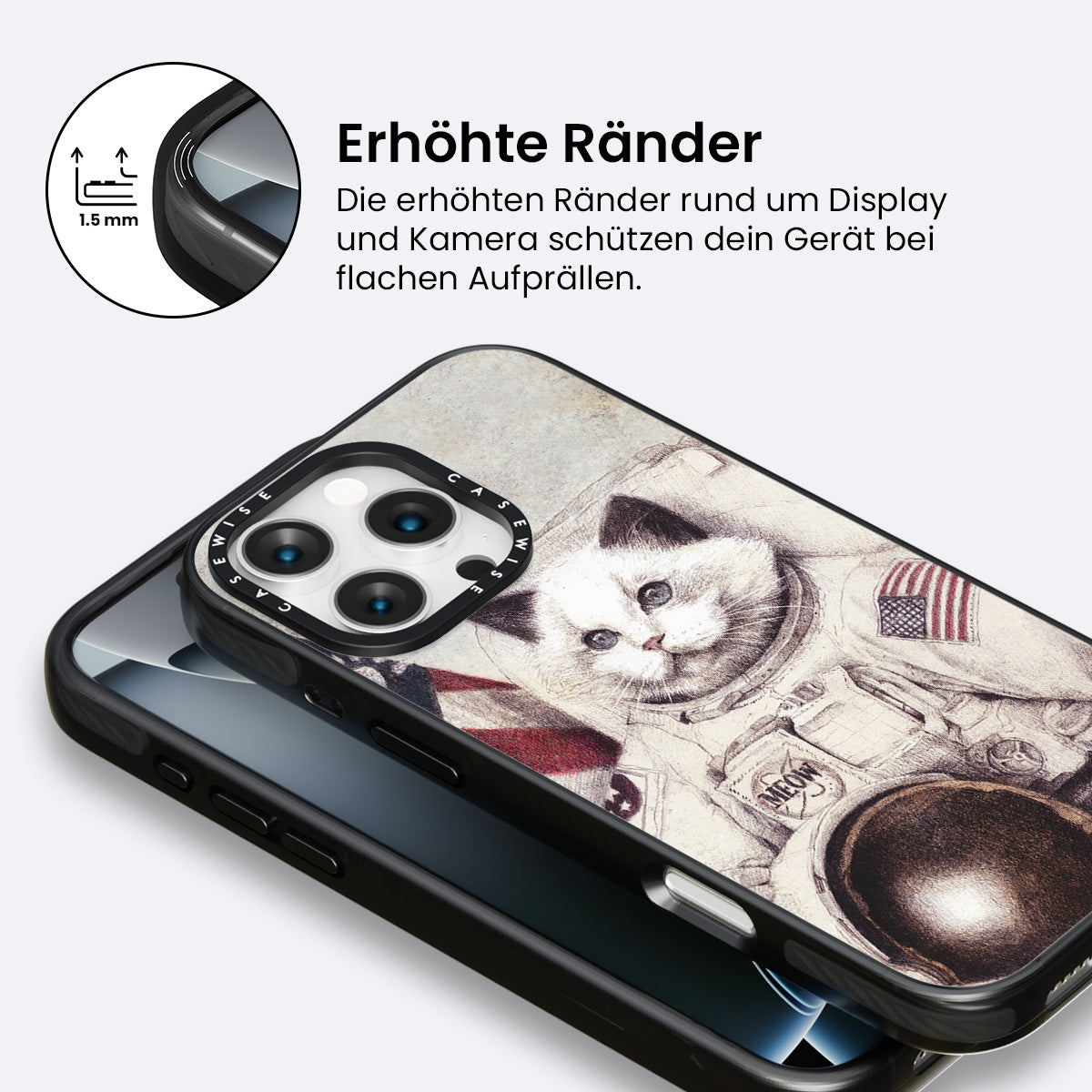 1.5 mm

Erhöhte Ränder

Die erhöhten Ränder rund um Display und Kamera schützen dein Gerät bei flachen Aufprällen.

CASEWISE CASEWISE

MEOW