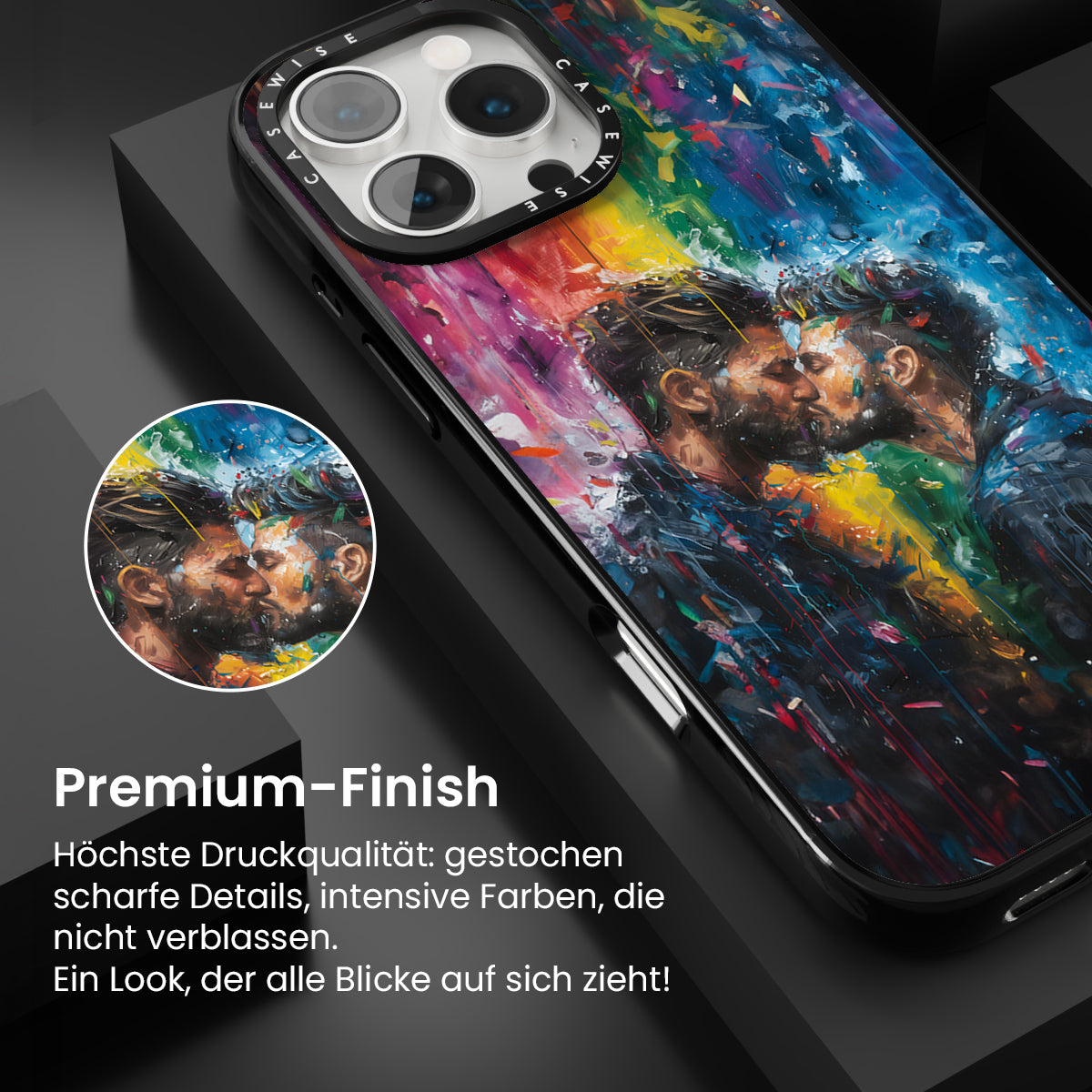 CASEWISE CASEWISE

Premium-Finish

Höchste Druckqualität: gestochen scharfe Details, intensive Farben, die nicht verblassen.
Ein Look, der alle Blicke auf sich zieht!