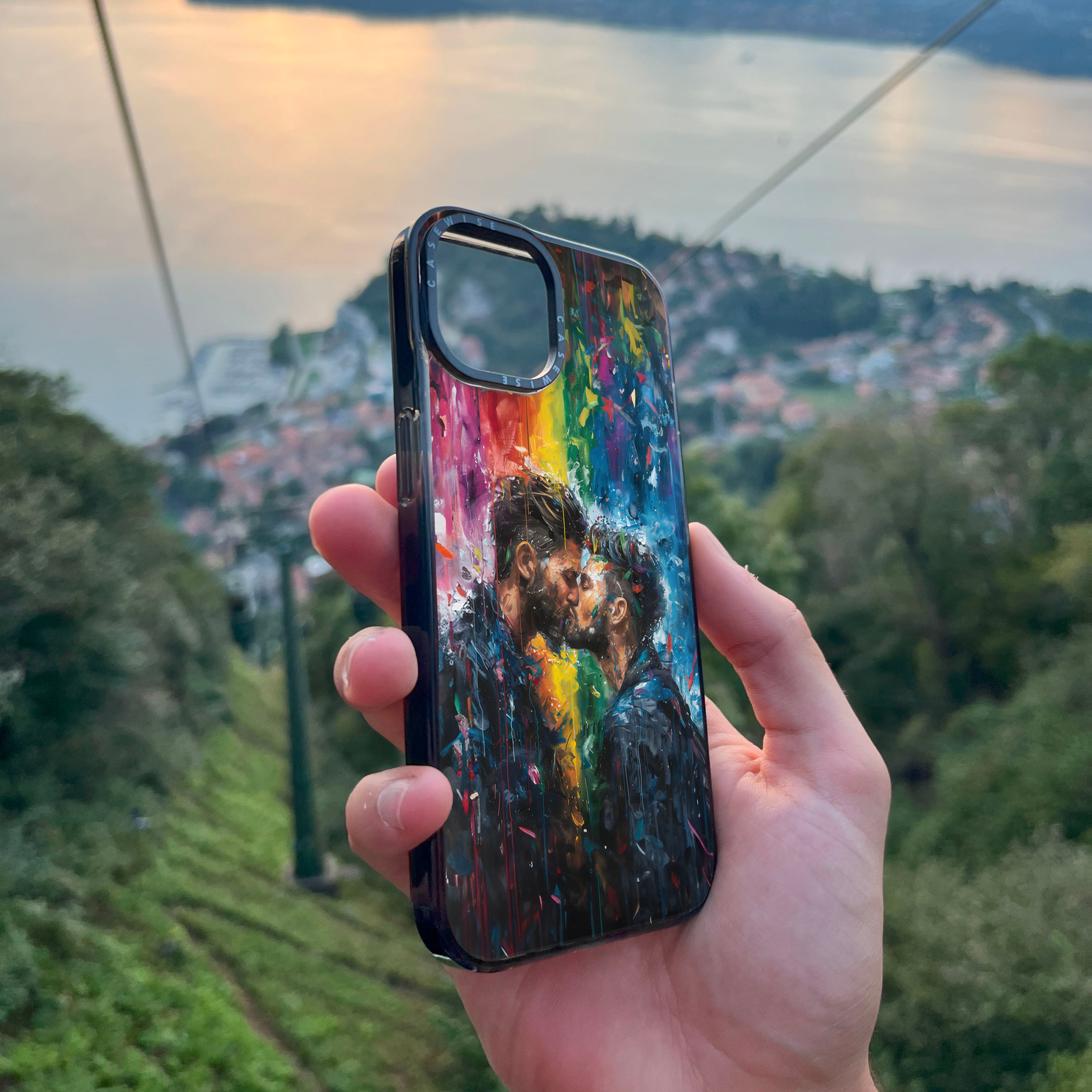 CASEWISE CASEWISE